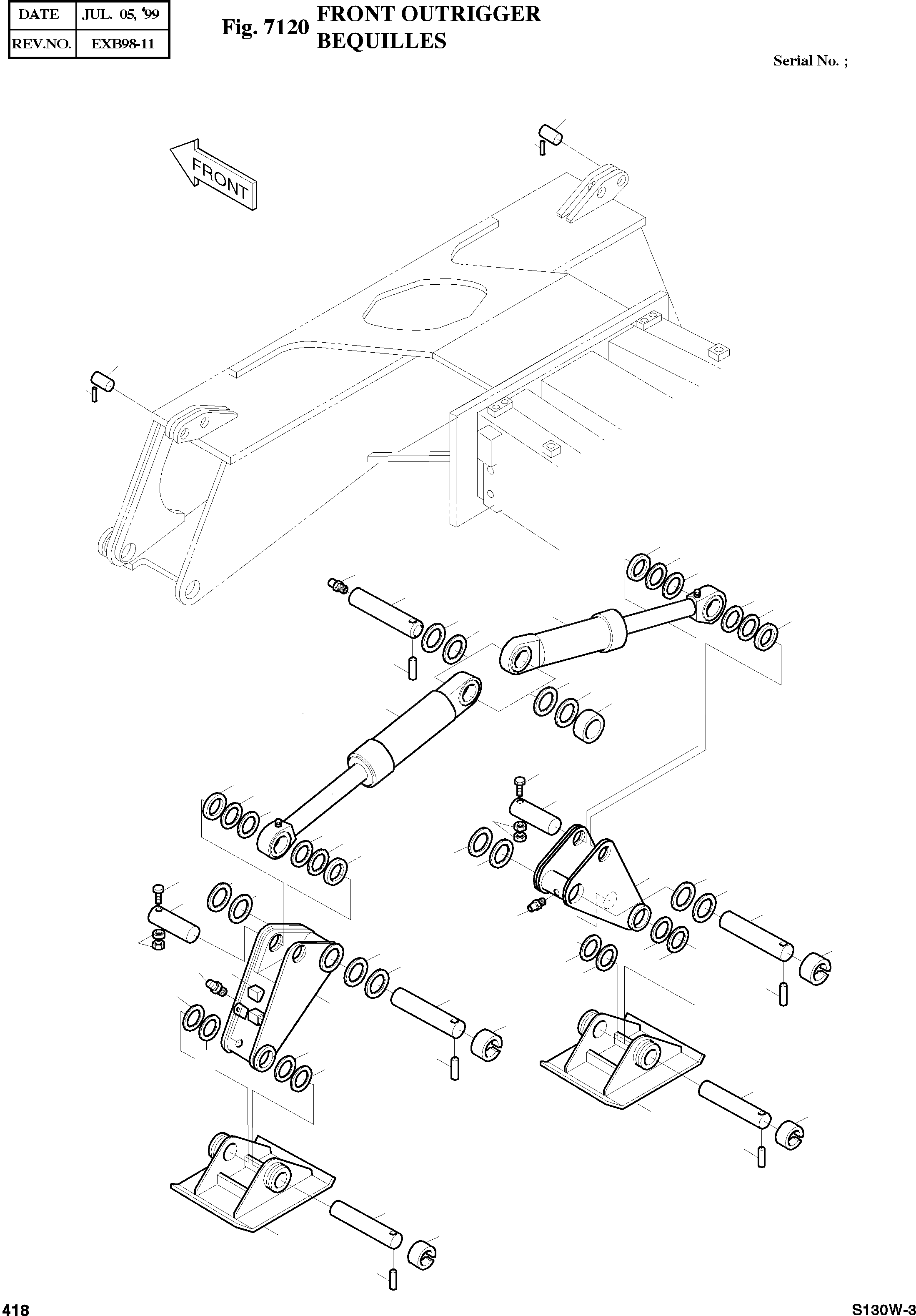 | DATE | JUL. 05, '99 |
|---|---|
| REV.NO. | EXB98-11 |

Fig. 7120 FRONT OUTRIGGER BEQUILLES

Serial No. ;

FRONT

418

S130W-3