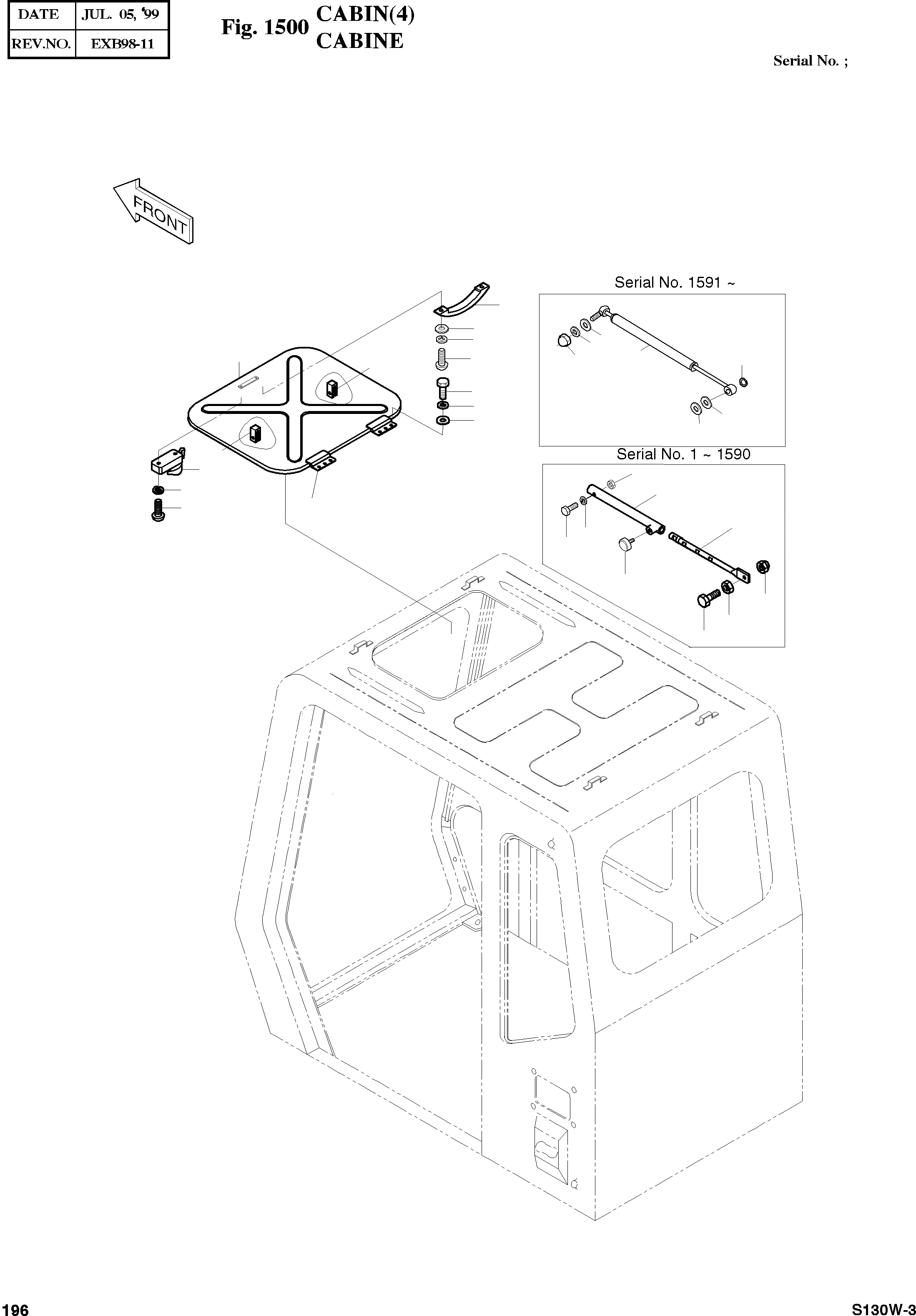 | DATE | JUL. 05, '99 |
|---|---|
| REV.NO. | EXB98-11 |

Fig. 1500 CABIN(4)
CABINE

Serial No. ;

FRONT

Serial No. 1591 ~

Serial No. 1 ~ 1590

196

S130W-3