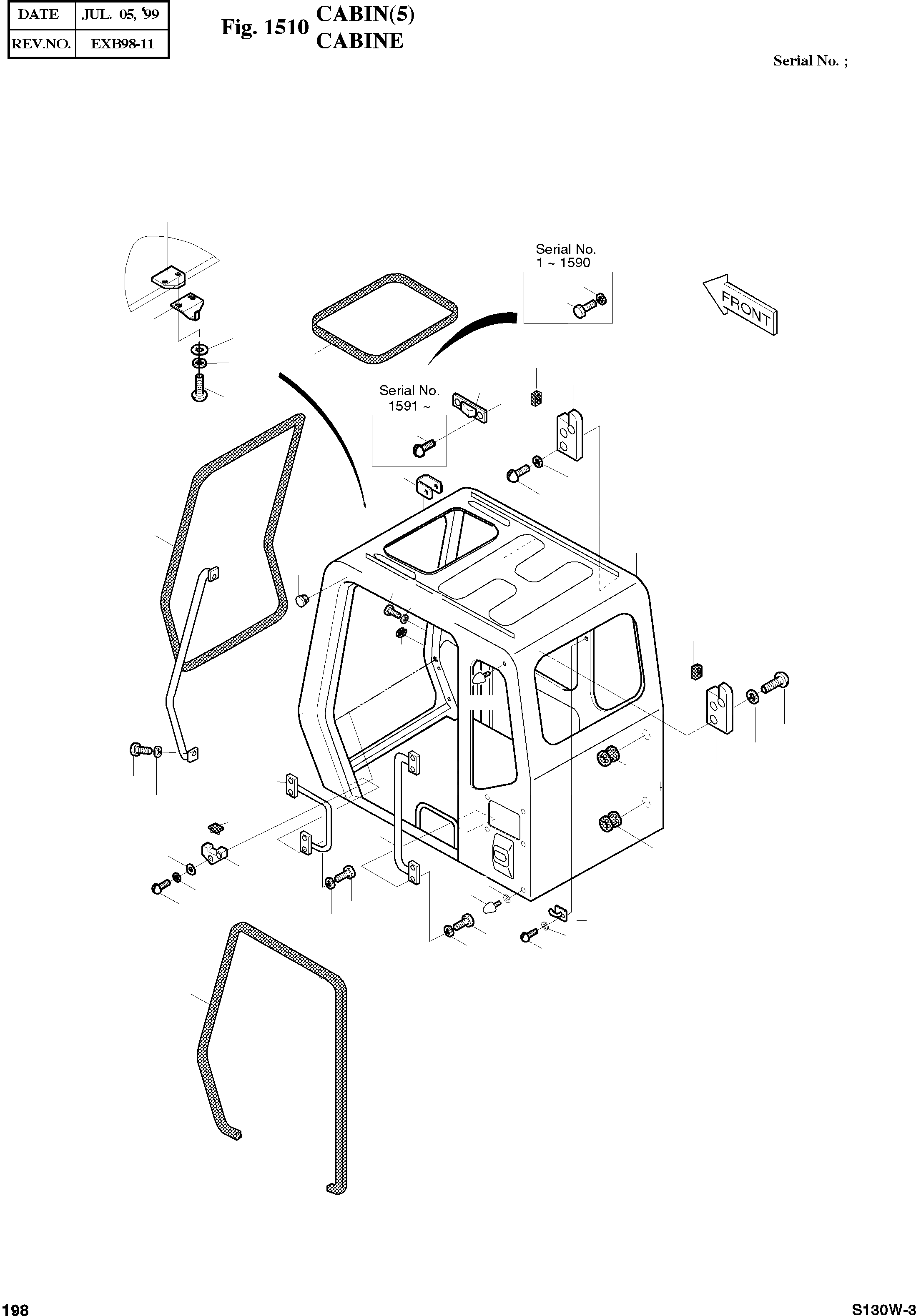 | DATE | JUL. 05, '99 |
|---|---|
| REV.NO. | EXB98-11 |

Fig. 1510 CABIN(5)
CABINE

Serial No. ;

Serial No.
1 ~ 1590

FRONT

Serial No.
1591 ~

198

S130W-3