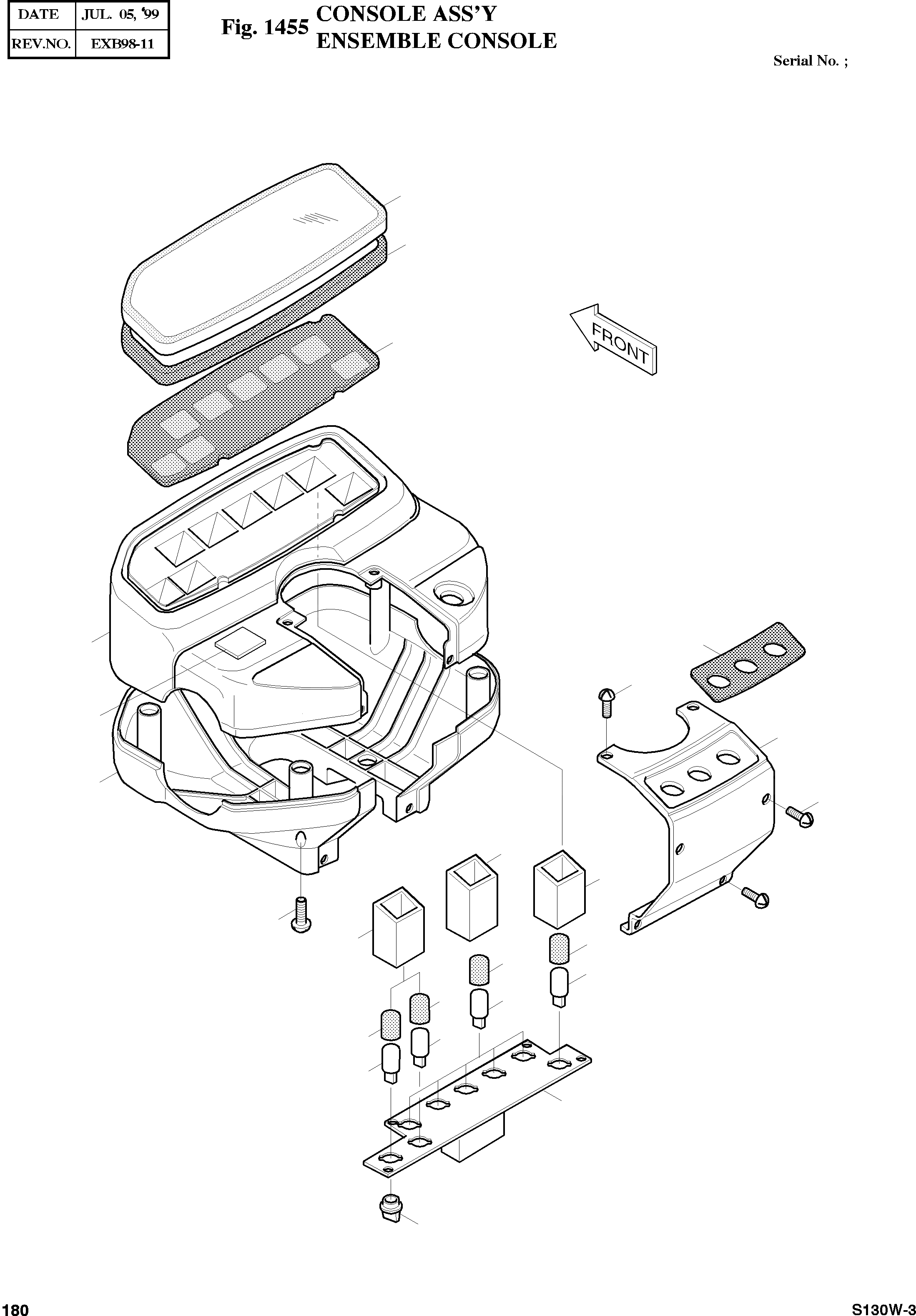 | DATE | JUL. 05, '99 |
|---|---|
| REV.NO. | EXB98-11 |

Fig. 1455 CONSOLE ASS'Y
ENSEMBLE CONSOLE

Serial No. ;

FRONT

180

S130W-3