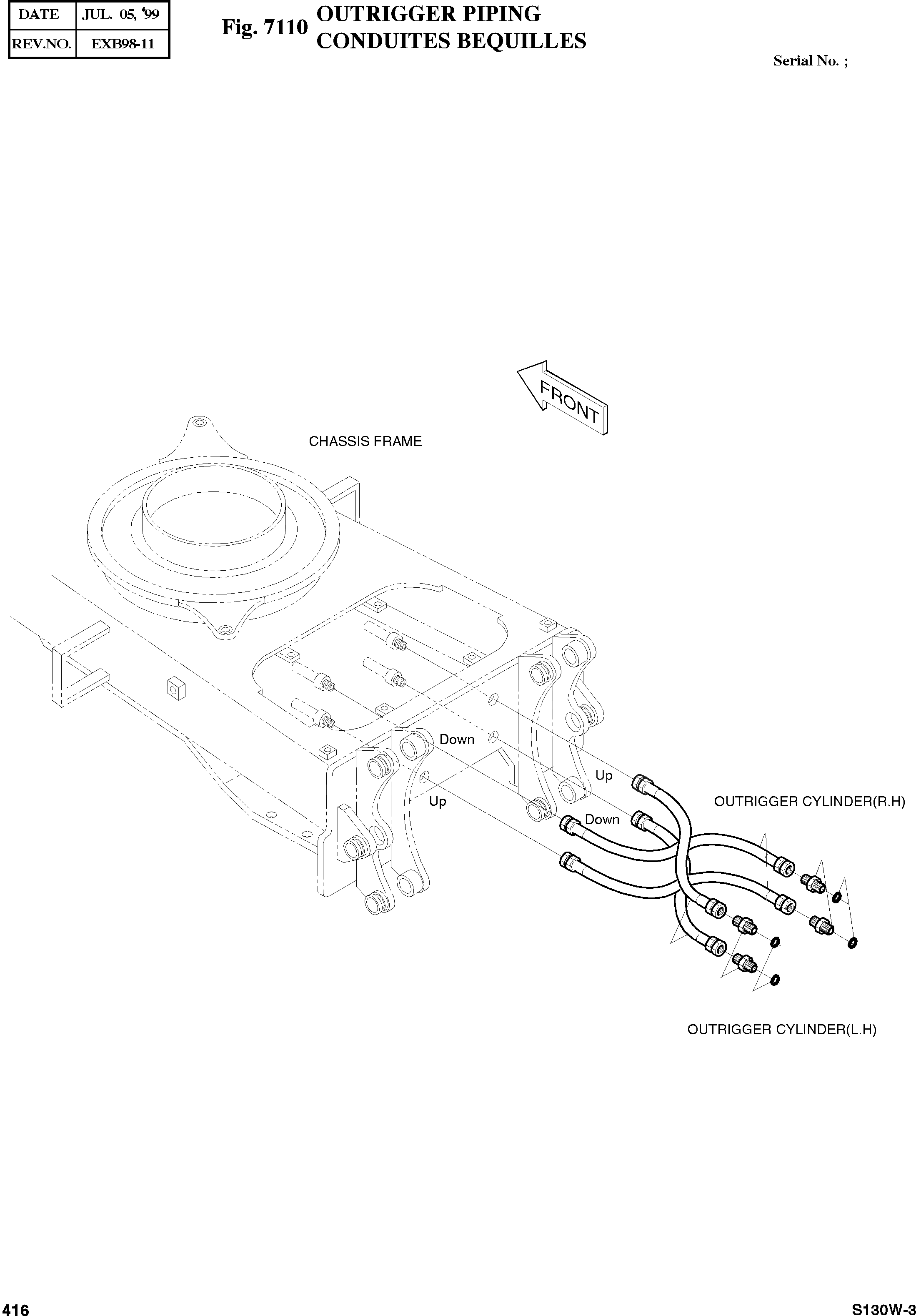 | DATE | JUL. 05, '99 |
|---|---|
| REV.NO. | EXB98-11 |

Fig. 7110 OUTRIGGER PIPING
CONDUITES BEQUILLES

Serial No. ;

FRONT

CHASSIS FRAME

Down

Up

Up

Down

OUTRIGGER CYLINDER(R.H)

OUTRIGGER CYLINDER(L.H)

416

S130W-3