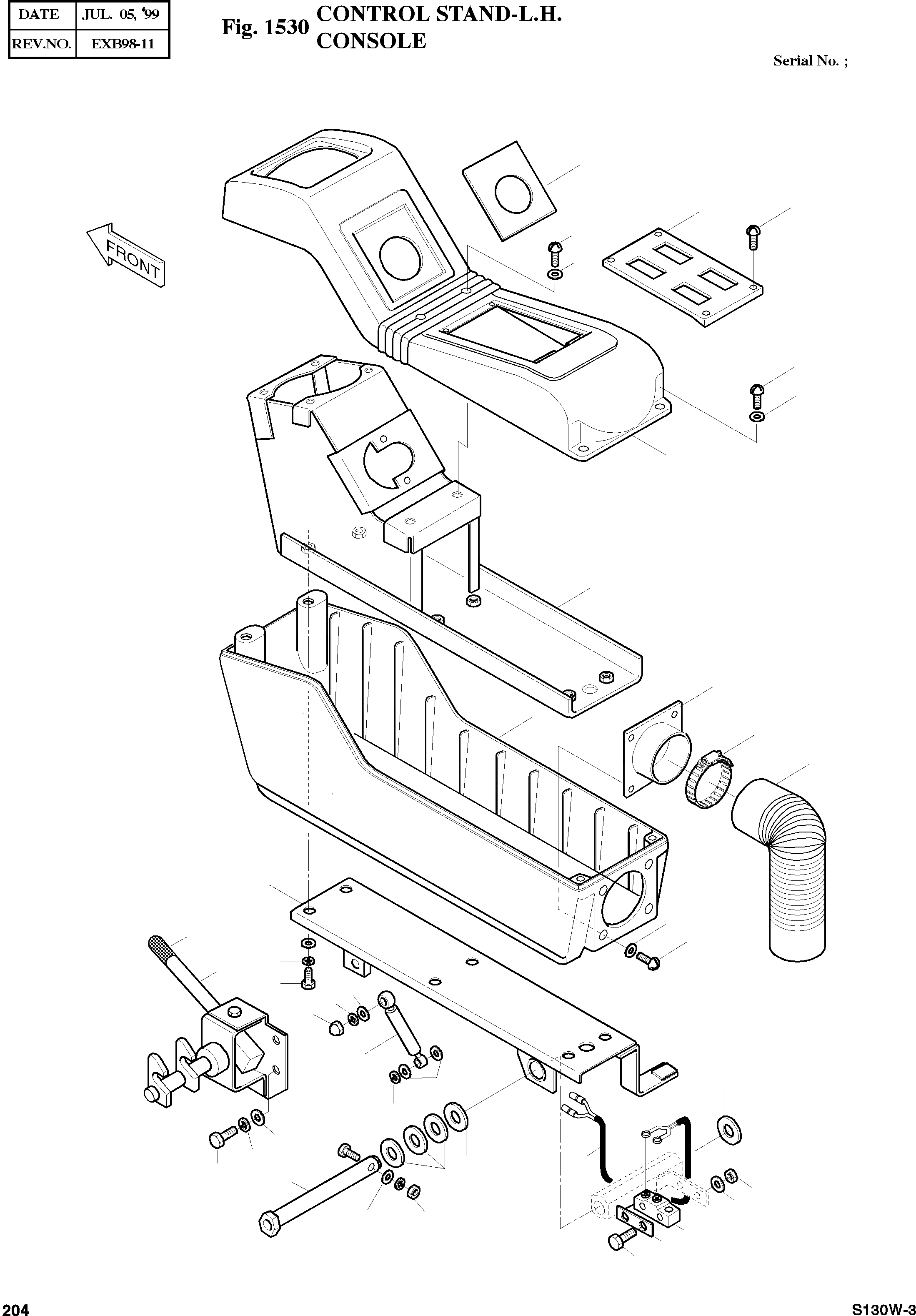 | DATE | JUL. 05, '99 |
|---|---|
| REV.NO. | EXB98-11 |

Fig. 1530 CONTROL STAND-L.H. CONSOLE

Serial No. ;

FRONT

204

S130W-3