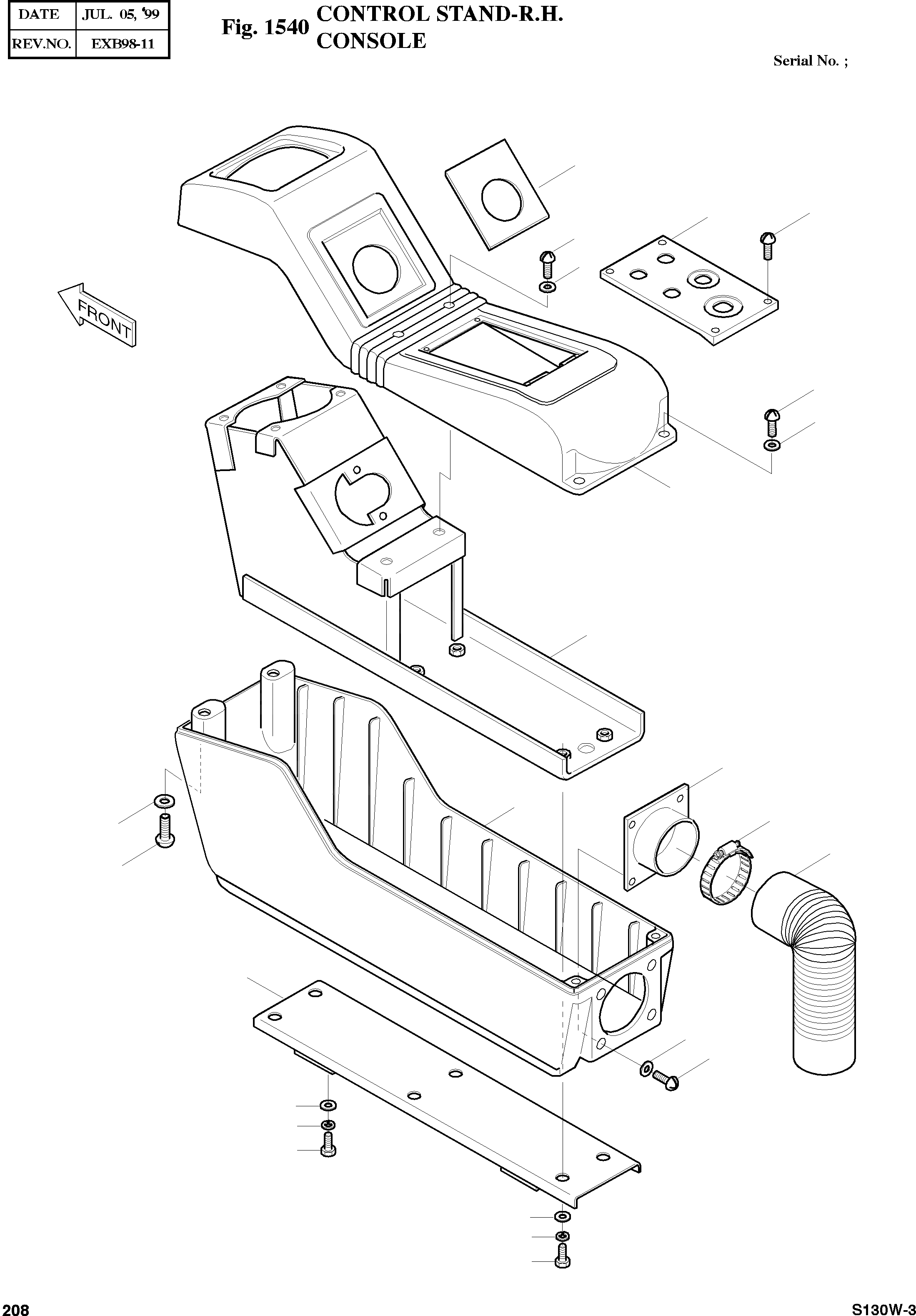 | DATE | JUL. 05, '99 |
|---|---|
| REV.NO. | EXB98-11 |

Fig. 1540 CONTROL STAND-R.H. CONSOLE

Serial No. ;

FRONT

208

S130W-3