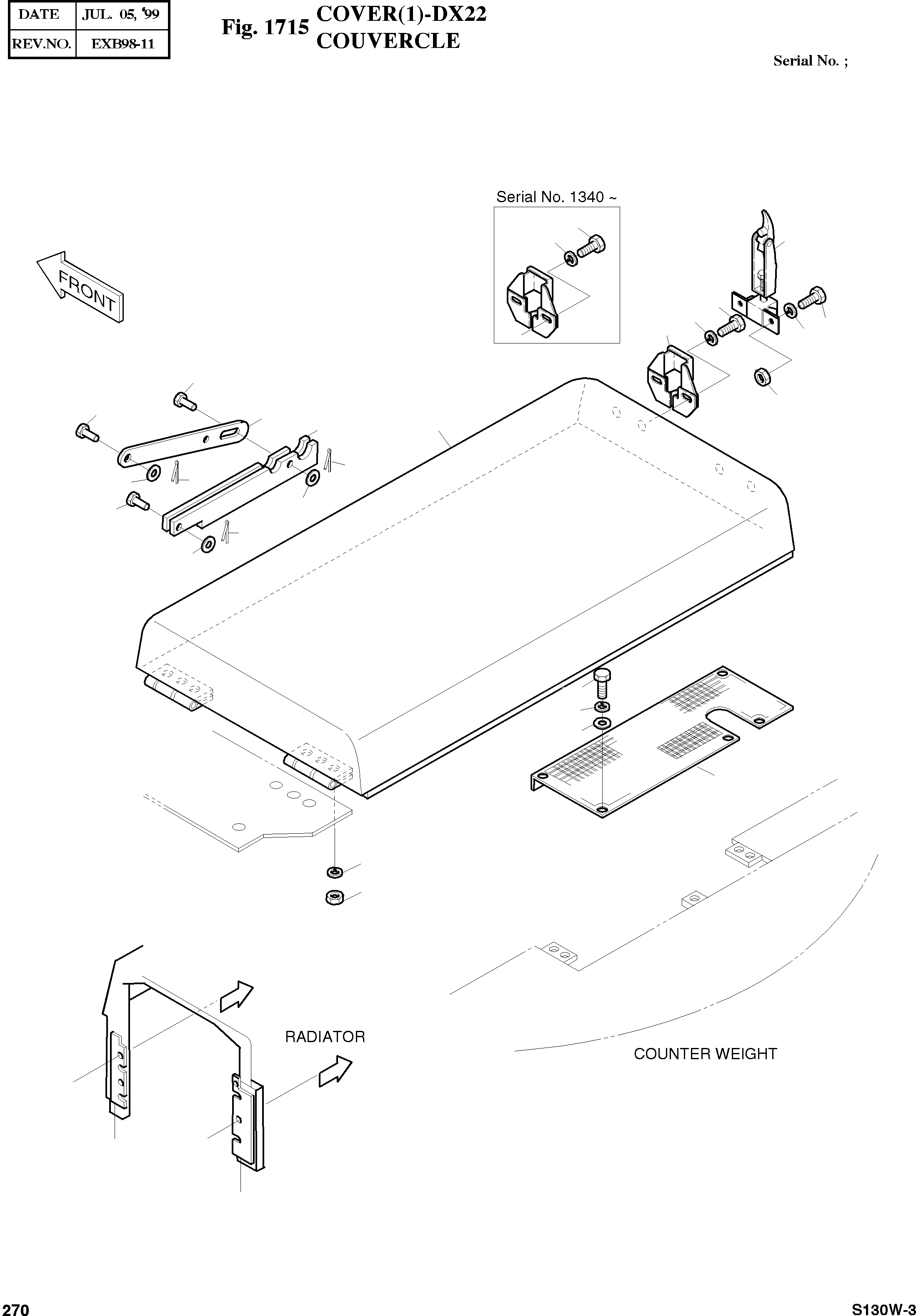 | DATE | JUL. 05, '99 |
|---|---|
| REV.NO. | EXB98-11 |

Fig. 1715 COVER(1)-DX22
COUVERCLE

Serial No. ;

Serial No. 1340 ~

FRONT

RADIATOR

COUNTER WEIGHT

270

S130W-3