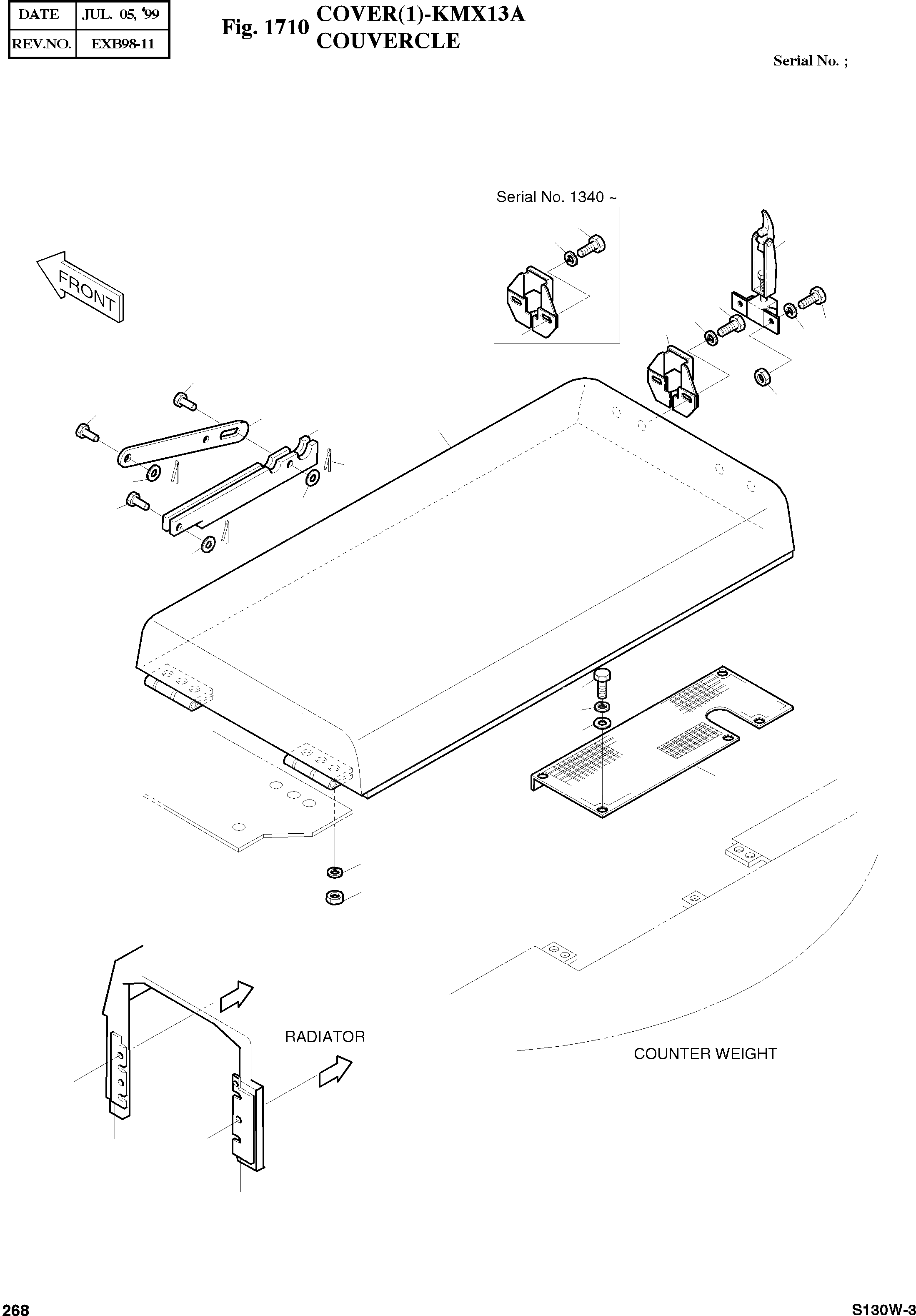 | DATE | JUL. 05, '99 |
|---|---|
| REV.NO. | EXB98-11 |

Fig. 1710 COVER(1)-KMX13A
COUVERCLE

Serial No. ;

Serial No. 1340 ~

FRONT

RADIATOR

COUNTER WEIGHT

268

S130W-3