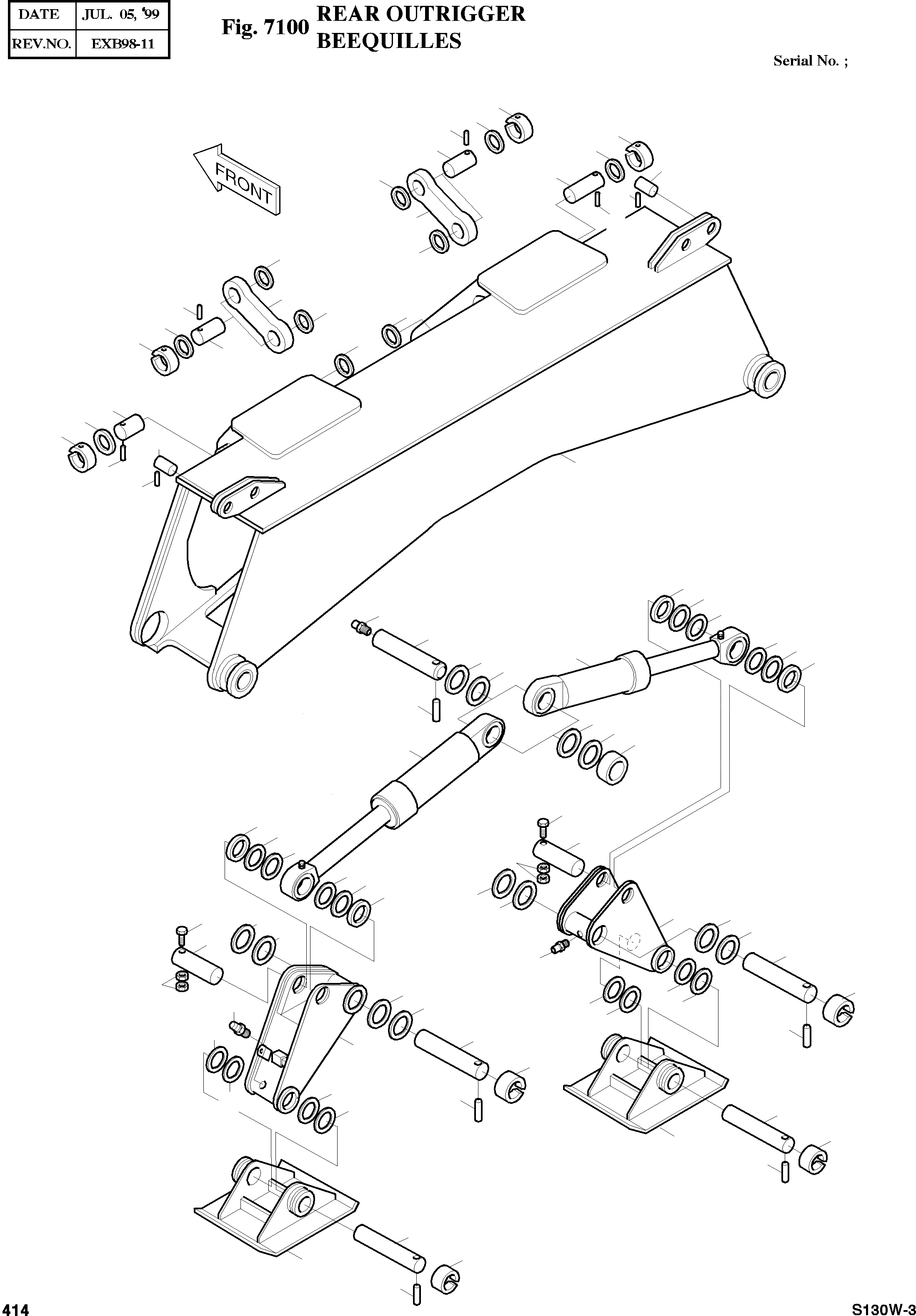 | DATE | JUL. 05, '99 |
|---|---|
| REV.NO. | EXB98-11 |

Fig. 7100 REAR OUTRIGGER BEEQUILLES

Serial No. ;

FRONT

414

S130W-3