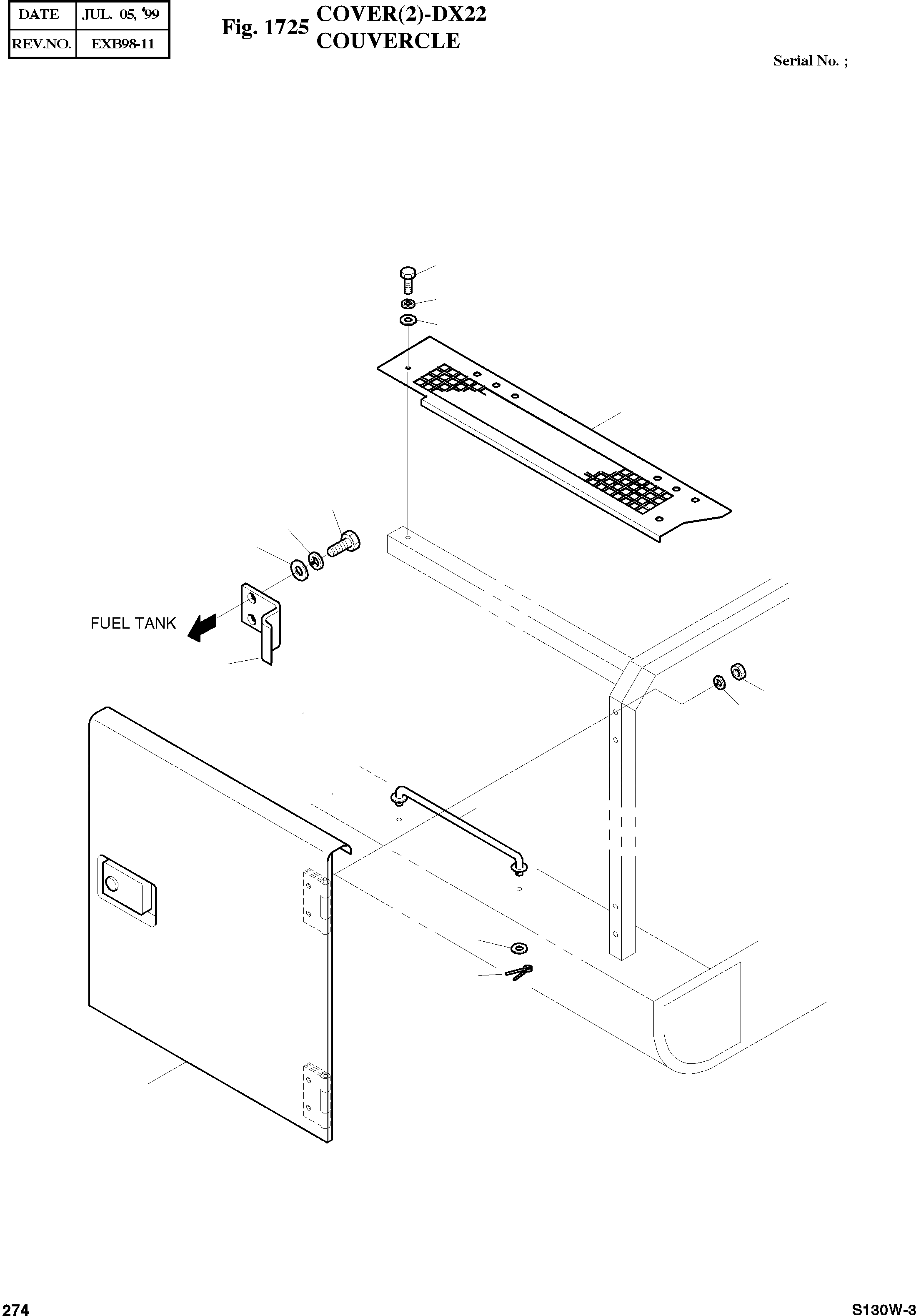 | DATE | JUL. 05, '99 |
|---|---|
| REV.NO. | EXB98-11 |

Fig. 1725 COVER(2)-DX22
COUVERCLE

Serial No. ;

FUEL TANK

274

S130W-3