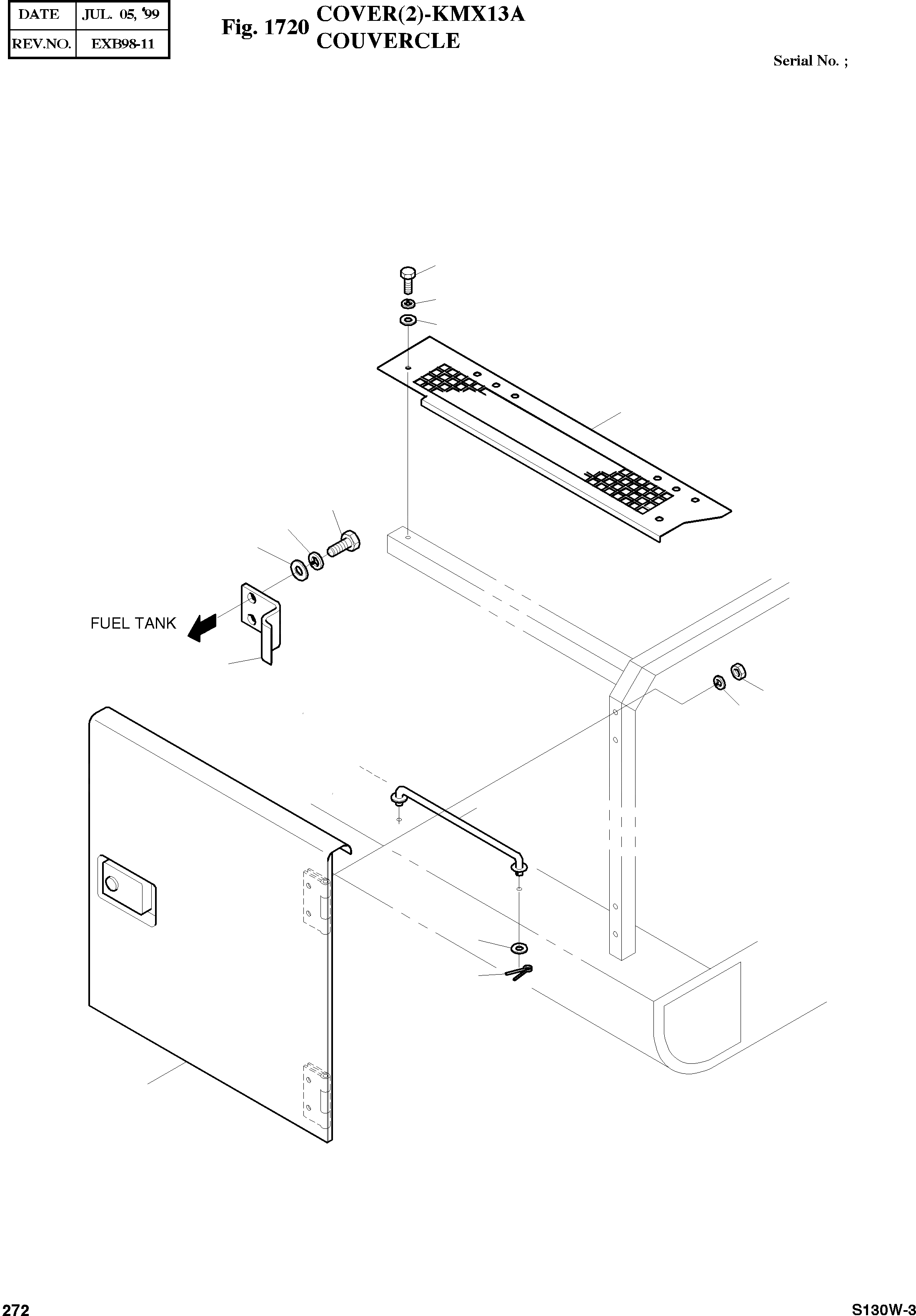 | DATE | JUL. 05, '99 |
|---|---|
| REV.NO. | EXB98-11 |

Fig. 1720 COVER(2)-KMX13A
COUVERCLE

Serial No. ;

FUEL TANK

272

S130W-3