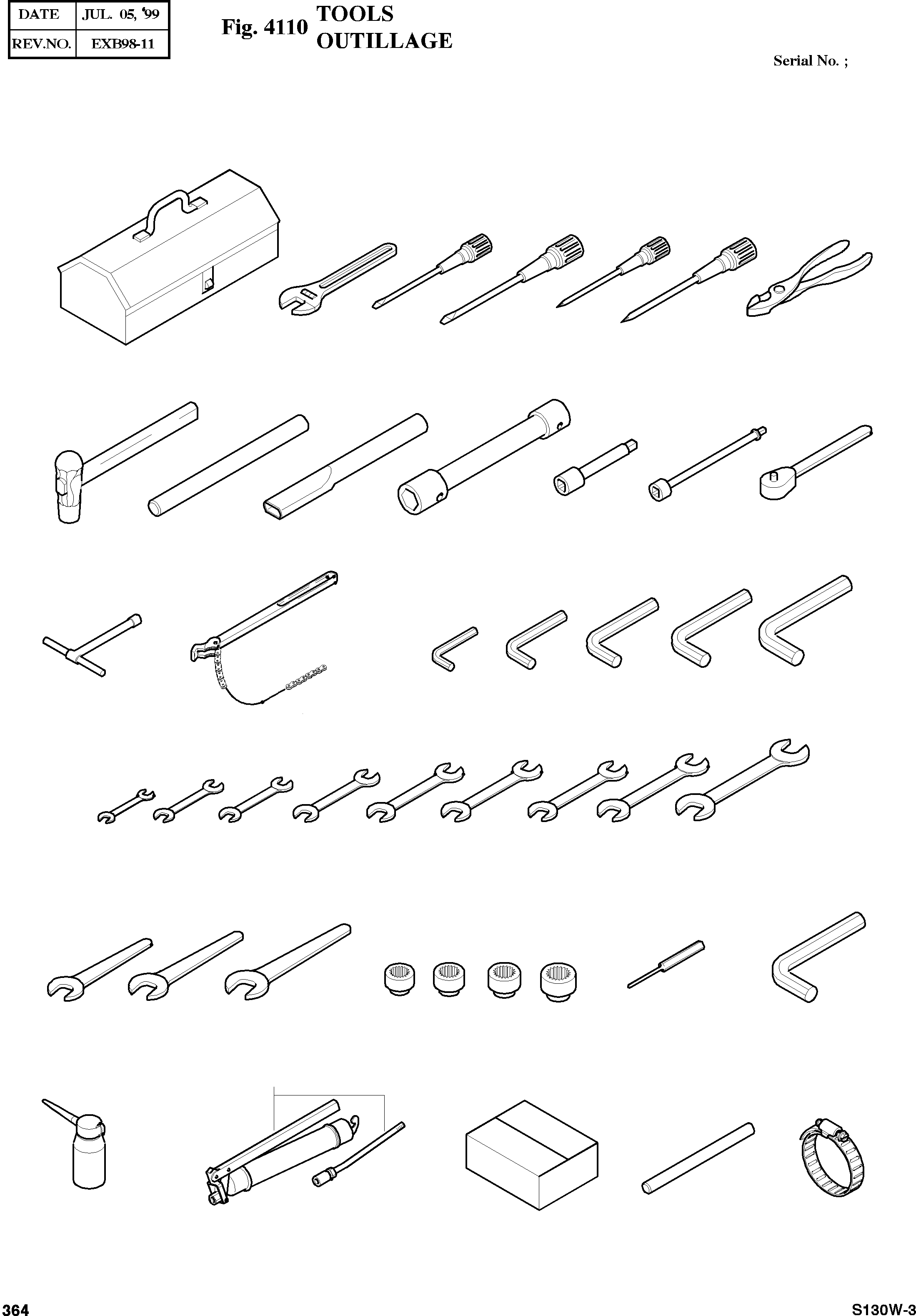 | DATE | JUL. 05, '99 |
|---|---|
| REV.NO. | EXB98-11 |

Fig. 4110 TOOLS
OUTILLAGE

Serial No. ;

364

S130W-3