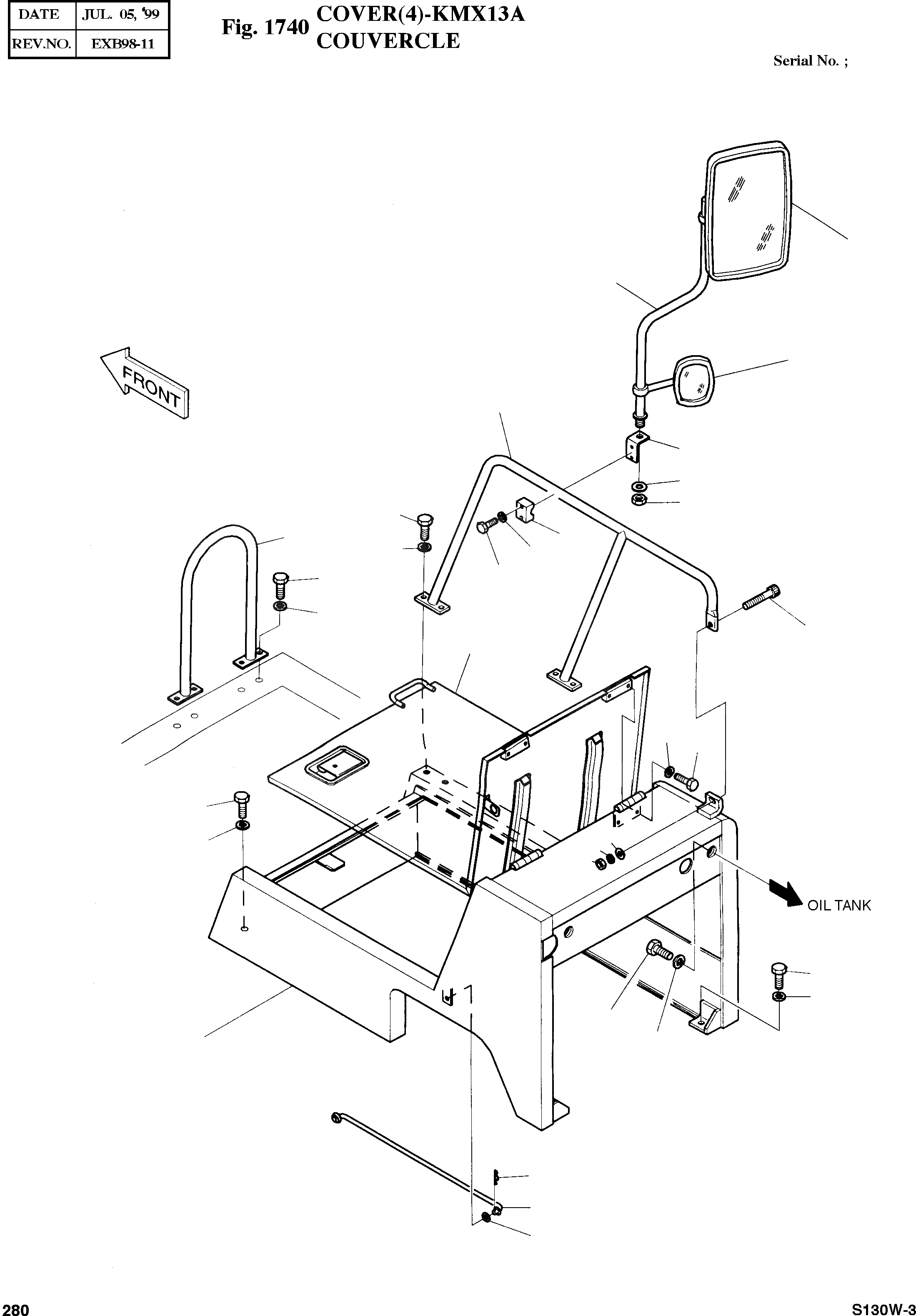 | DATE | JUL. 05, '99 |
|---|---|
| REV.NO. | EXB98-11 |

Fig. 1740 COVER(4)-KMX13A
COUVERCLE

Serial No. ;

FRONT

OIL TANK

280

S130W-3