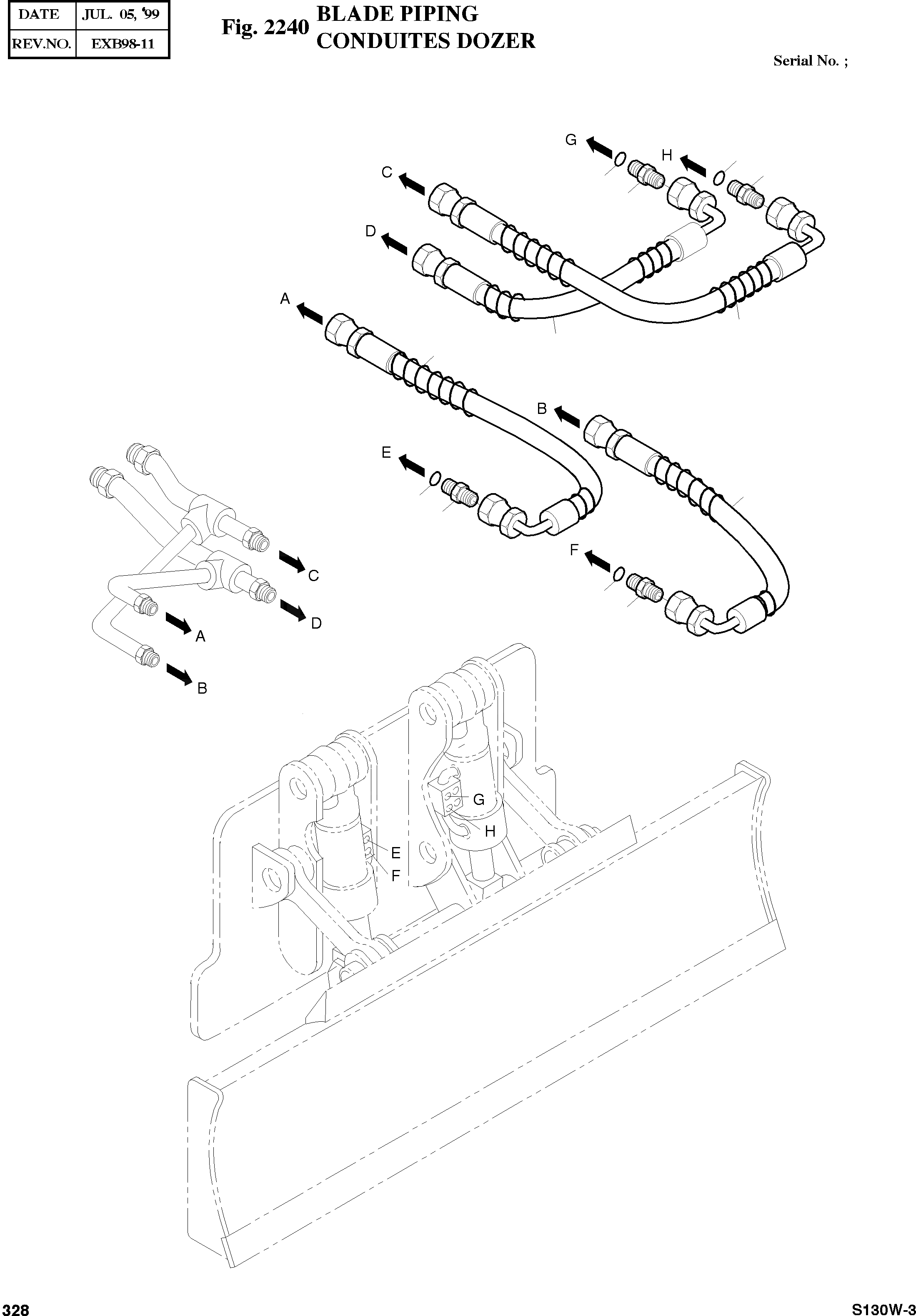 | DATE | JUL. 05, '99 |
|---|---|
| REV.NO. | EXB98-11 |

Fig. 2240 BLADE PIPING
CONDUITES DOZER

Serial No. ;

G
H
C
D
A
B
E
F
C
D
A
B
G
H
E
F

328

S130W-3