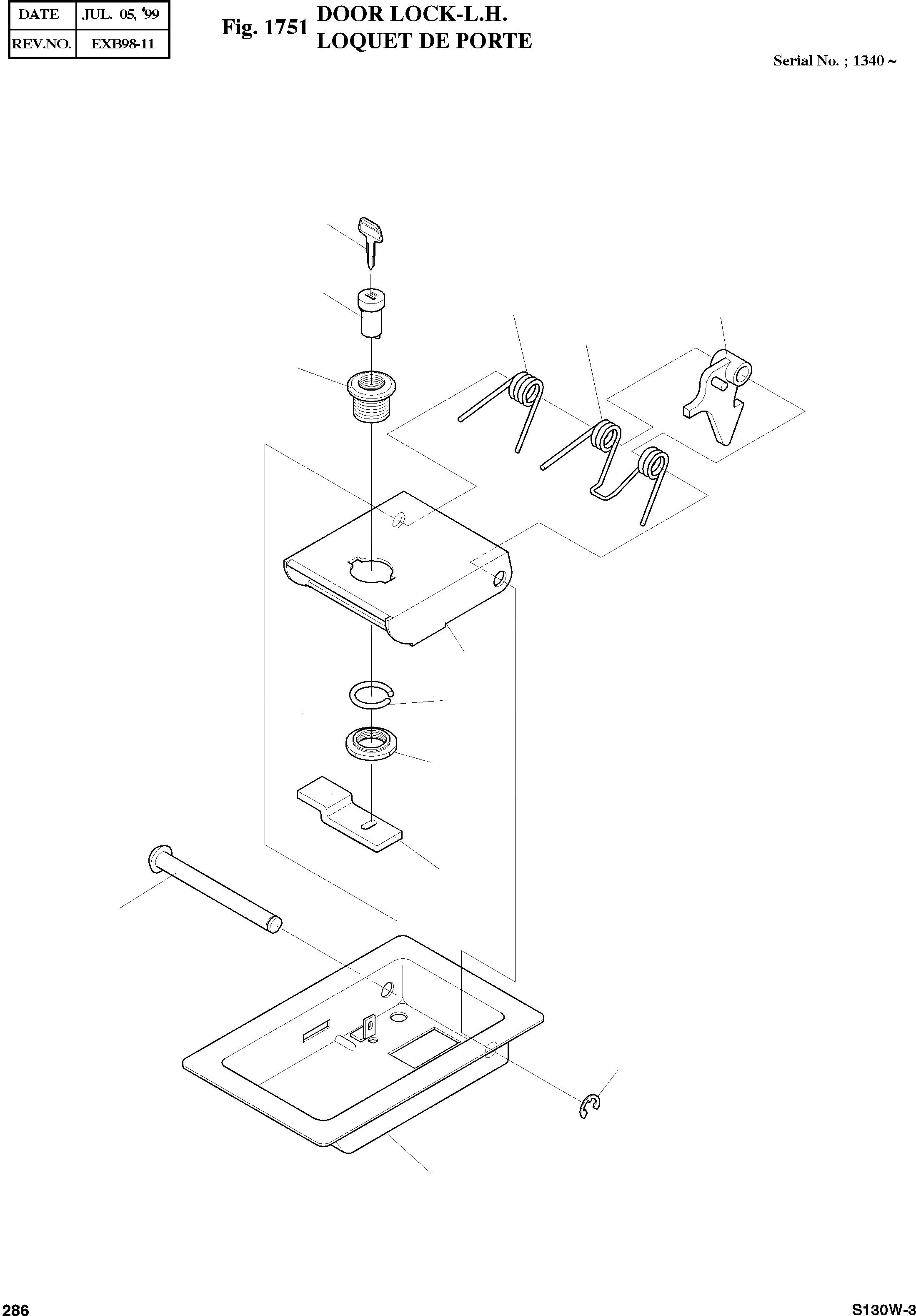 | DATE | JUL. 05, '99 |
|---|---|
| REV.NO. | EXB98-11 |

Fig. 1751 DOOR LOCK-L.H.
LOQUET DE PORTE

Serial No. ; 1340 ~

286

S130W-3