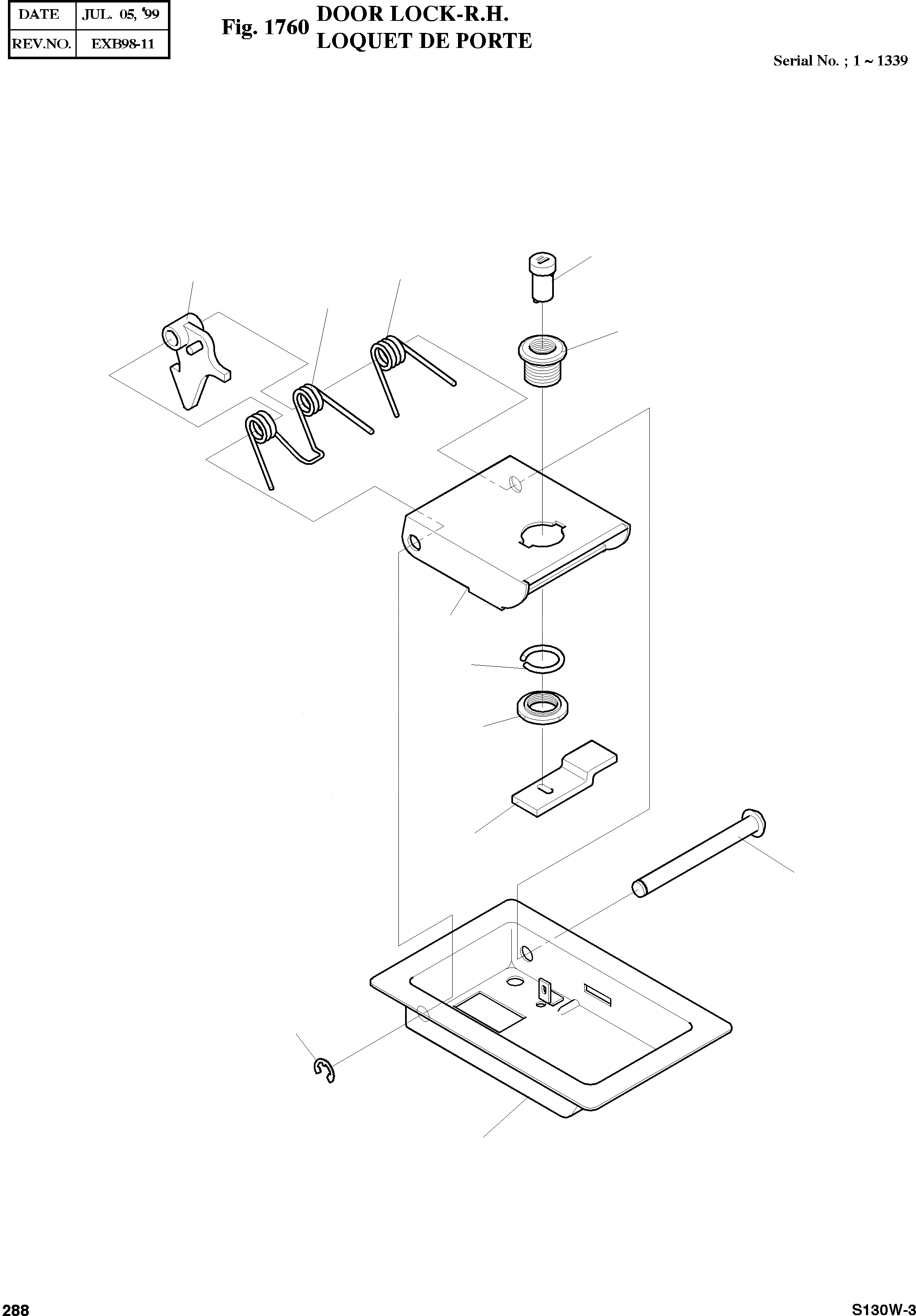 | DATE | JUL. 05, '99 |
|---|---|
| REV.NO. | EXB98-11 |

Fig. 1760 DOOR LOCK-R.H.
LOQUET DE PORTE

Serial No. ; 1 ~ 1339

288

S130W-3