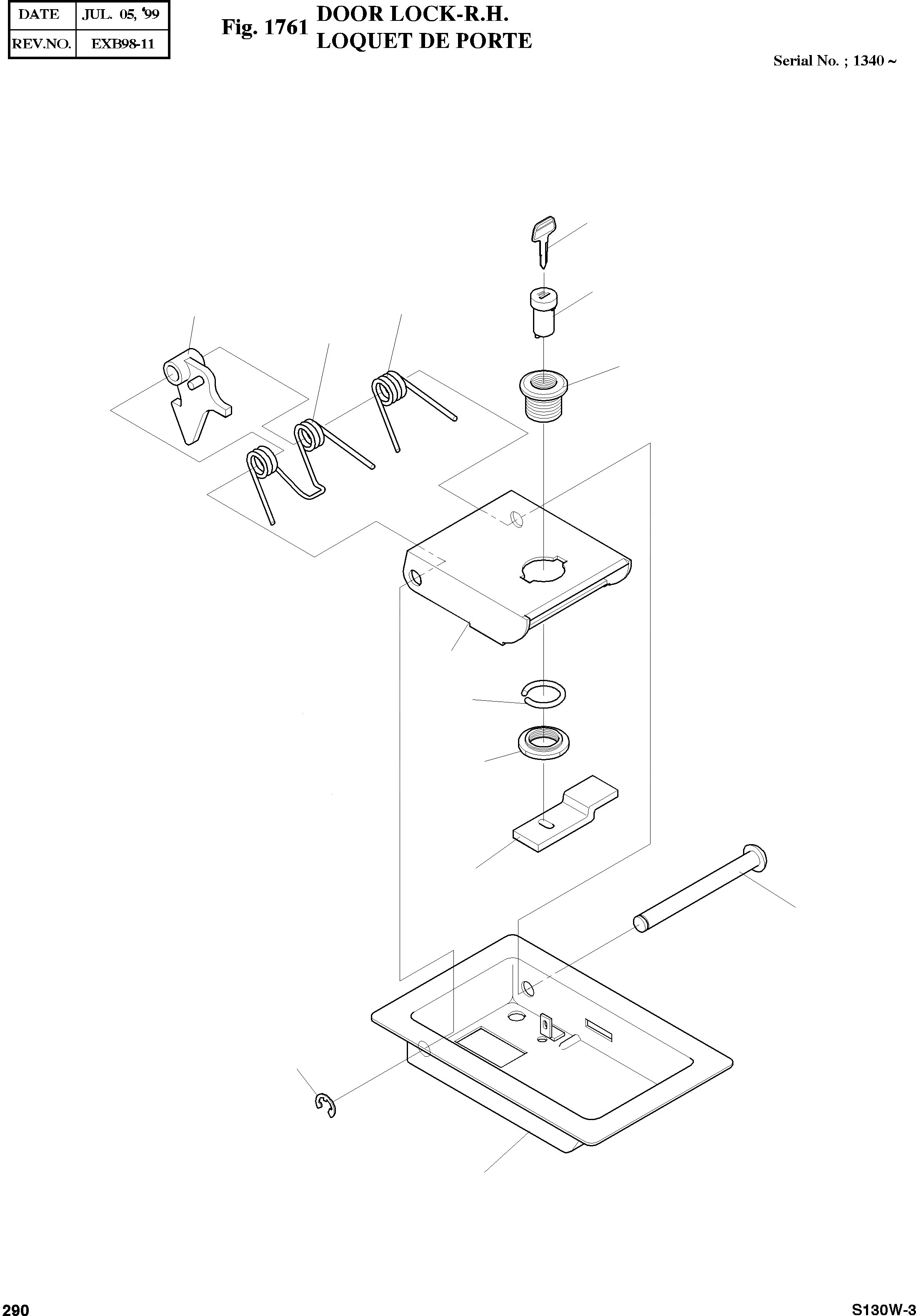 | DATE | JUL. 05, '99 |
|---|---|
| REV.NO. | EXB98-11 |

Fig. 1761 DOOR LOCK-R.H.
LOQUET DE PORTE

Serial No. ; 1340 ~

290

S130W-3