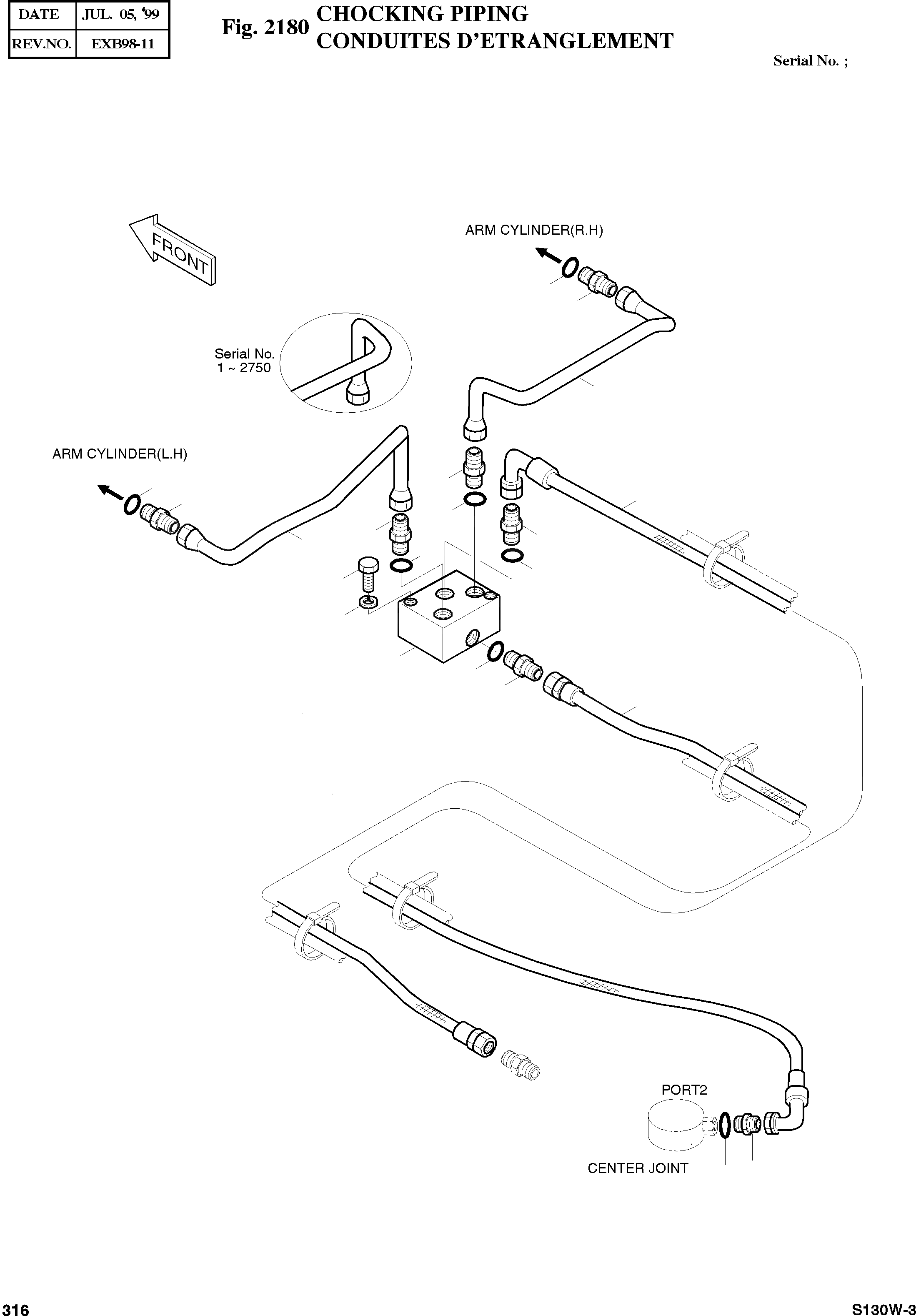 | DATE | JUL. 05, '99 |
|---|---|
| REV.NO. | EXB98-11 |

Fig. 2180 CHOCKING PIPING
CONDUITES D'ETRANGLEMENT

Serial No. ;

FRONT

ARM CYLINDER(R.H)

Serial No.
1 ~ 2750

ARM CYLINDER(L.H)

PORT2

CENTER JOINT

316

S130W-3