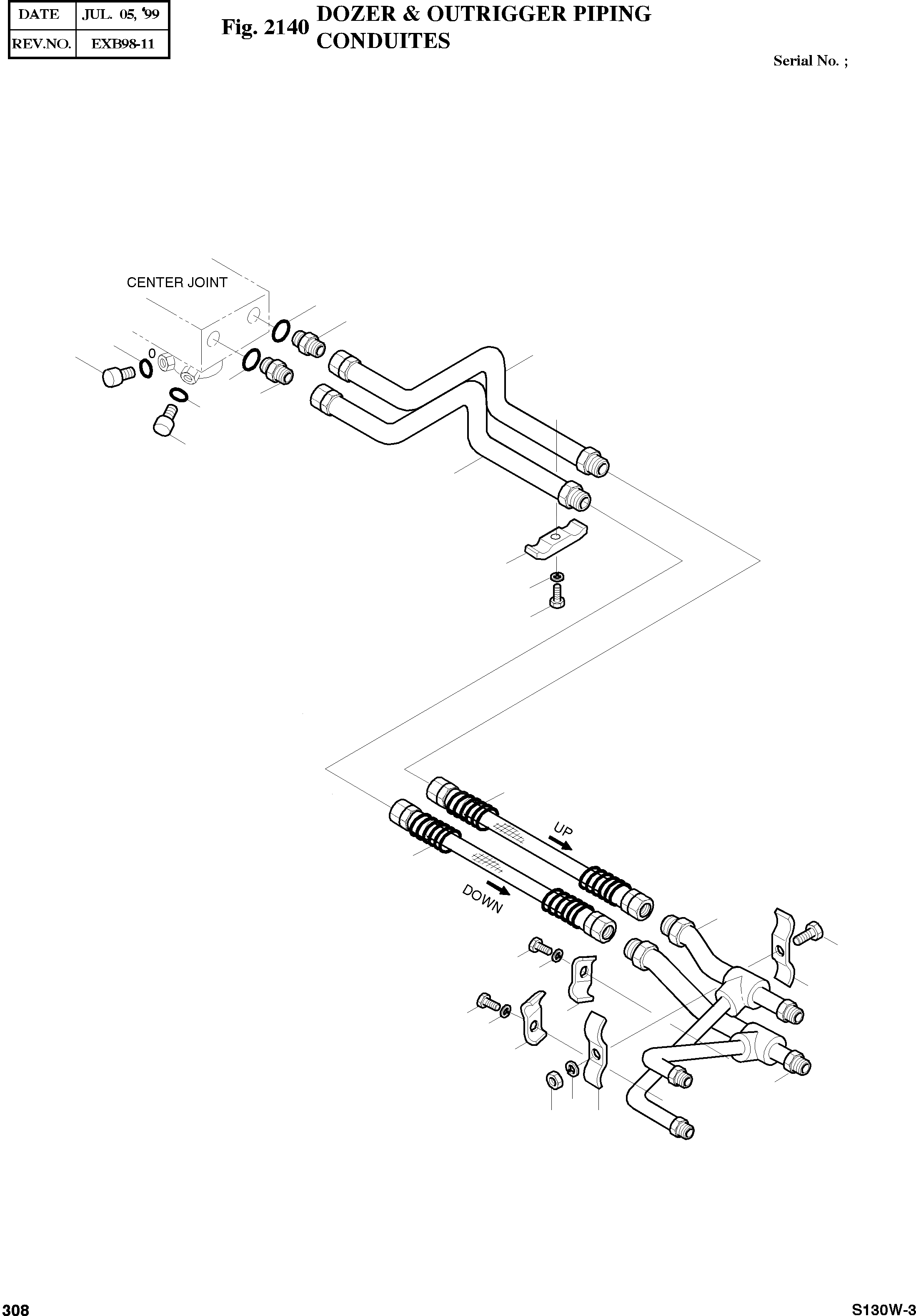 | DATE | JUL. 05, '99 |
|---|---|
| REV.NO. | EXB98-11 |

Fig. 2140 DOZER & OUTRIGGER PIPING CONDUITES

Serial No. ;

CENTER JOINT

UP

DOWN

308

S130W-3