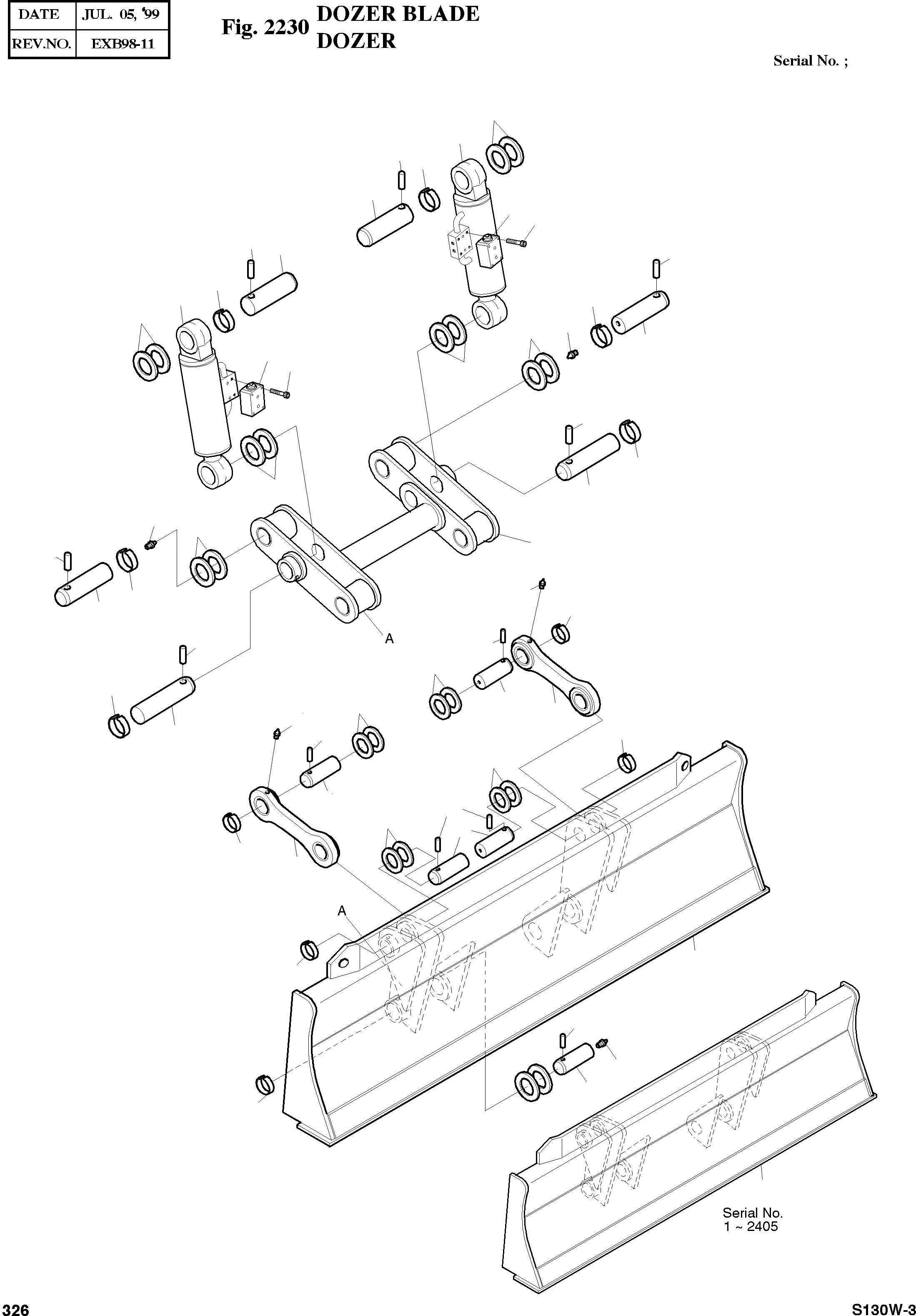 | DATE | JUL. 05, '99 |
|---|---|
| REV.NO. | EXB98-11 |

Fig. 2230 DOZER BLADE
DOZER

Serial No. ;

A

A

Serial No.
1 ~ 2405

326

S130W-3