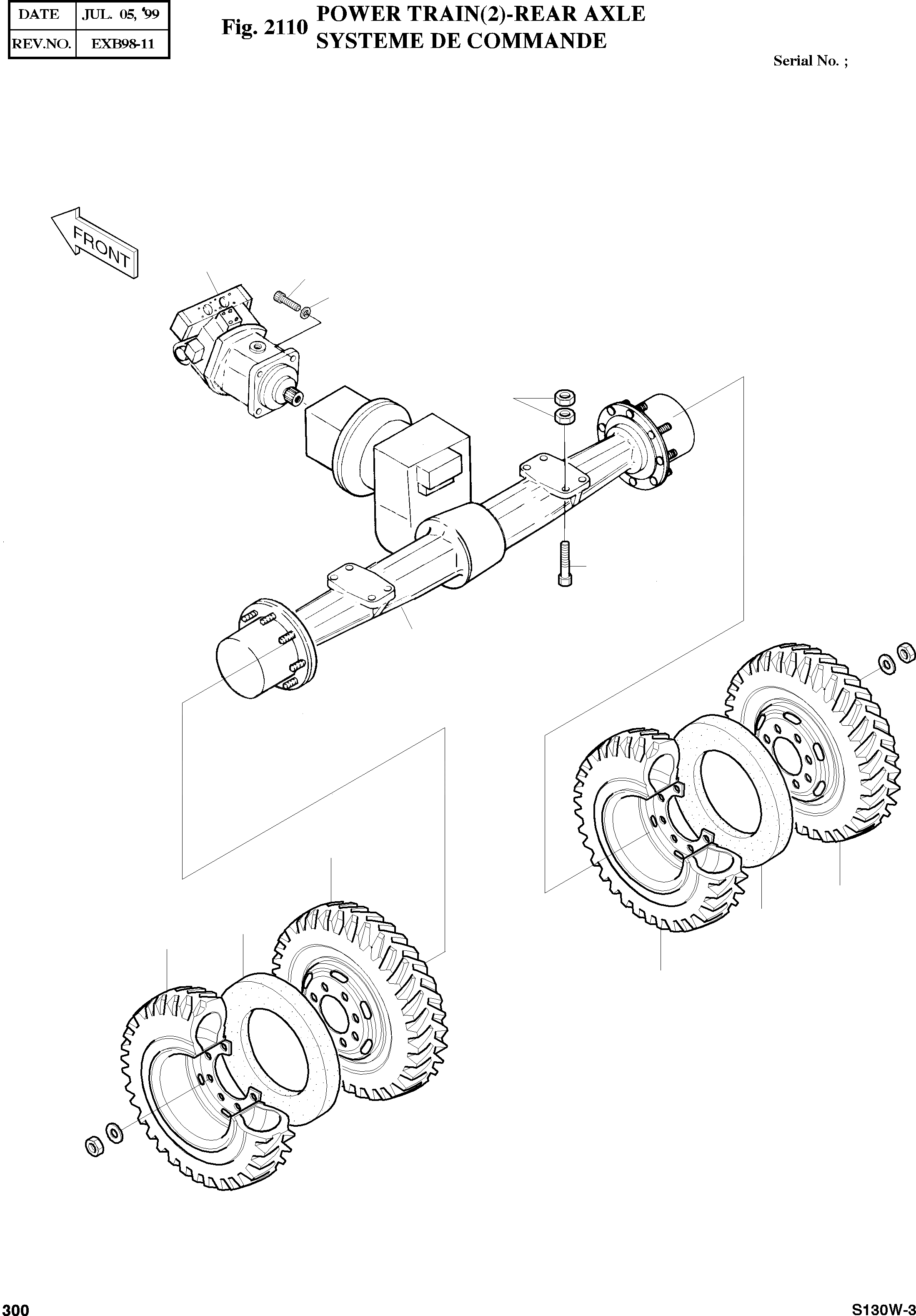 | DATE | JUL. 05, '99 |
|---|---|
| REV.NO. | EXB98-11 |

Fig. 2110 POWER TRAIN(2)-REAR AXLE SYSTEME DE COMMANDE

Serial No. ;

FRONT

300

S130W-3