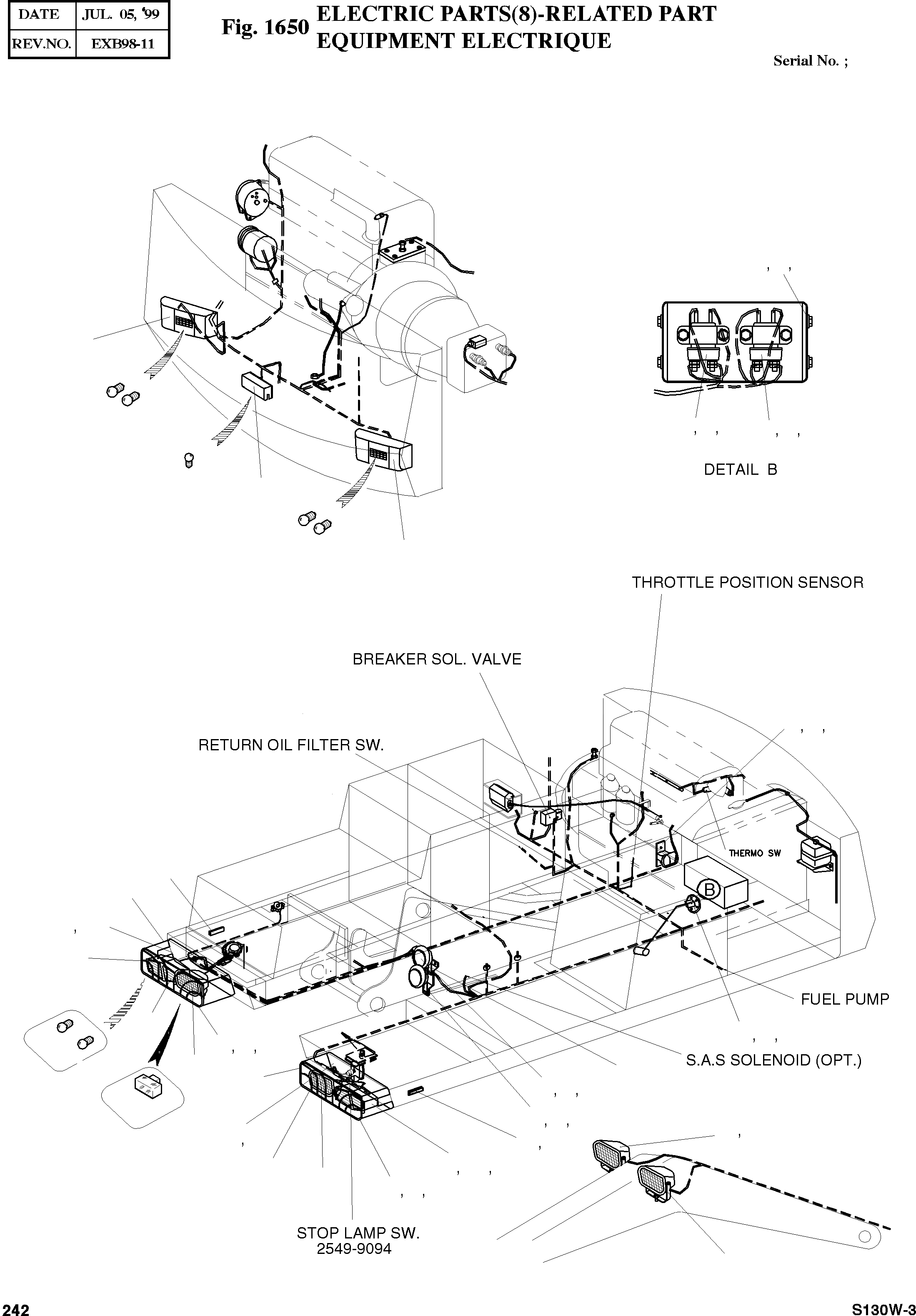 | DATE | JUL. 05, '99 |
|---|---|
| REV.NO. | EXB98-11 |

Fig. 1650 ELECTRIC PARTS(8)-RELATED PART
EQUIPMENT ELECTRIQUE

Serial No. ;

DETAIL B

THROTTLE POSITION SENSOR

BREAKER SOL. VALVE

RETURN OIL FILTER SW.

THERMO SW

B

FUEL PUMP

S.A.S SOLENOID (OPT.)

STOP LAMP SW.
2549-9094

242

S130W-3