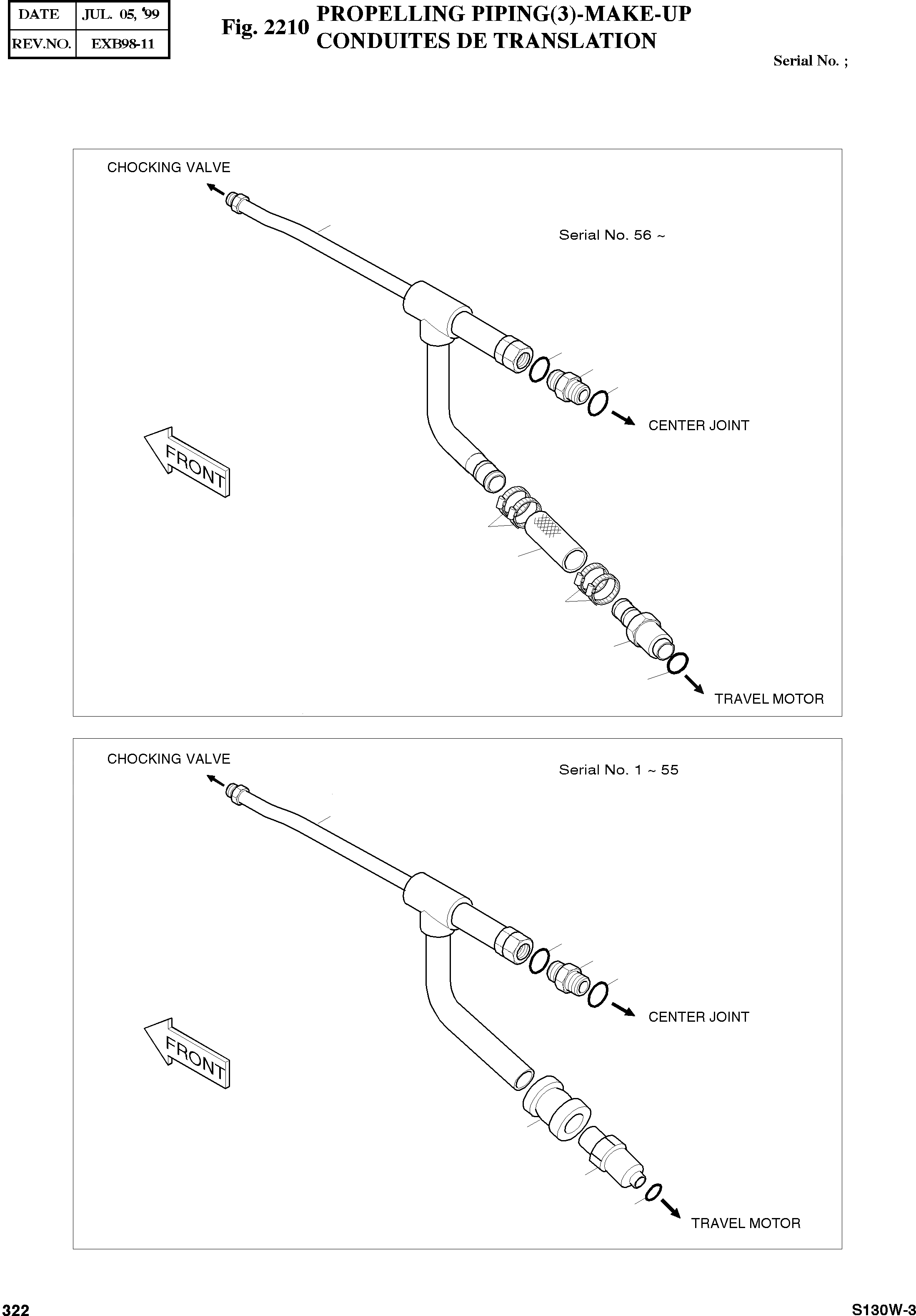 | DATE | JUL. 05, '99 |
|---|---|
| REV.NO. | EXB98-11 |

Fig. 2210 PROPELLING PIPING(3)-MAKE-UP
CONDUITES DE TRANSLATION

Serial No. ;

CHOCKING VALVE

Serial No. 56 ~

CENTER JOINT

FRONT

TRAVEL MOTOR

CHOCKING VALVE

Serial No. 1 ~ 55

CENTER JOINT

FRONT

TRAVEL MOTOR

322

S130W-3