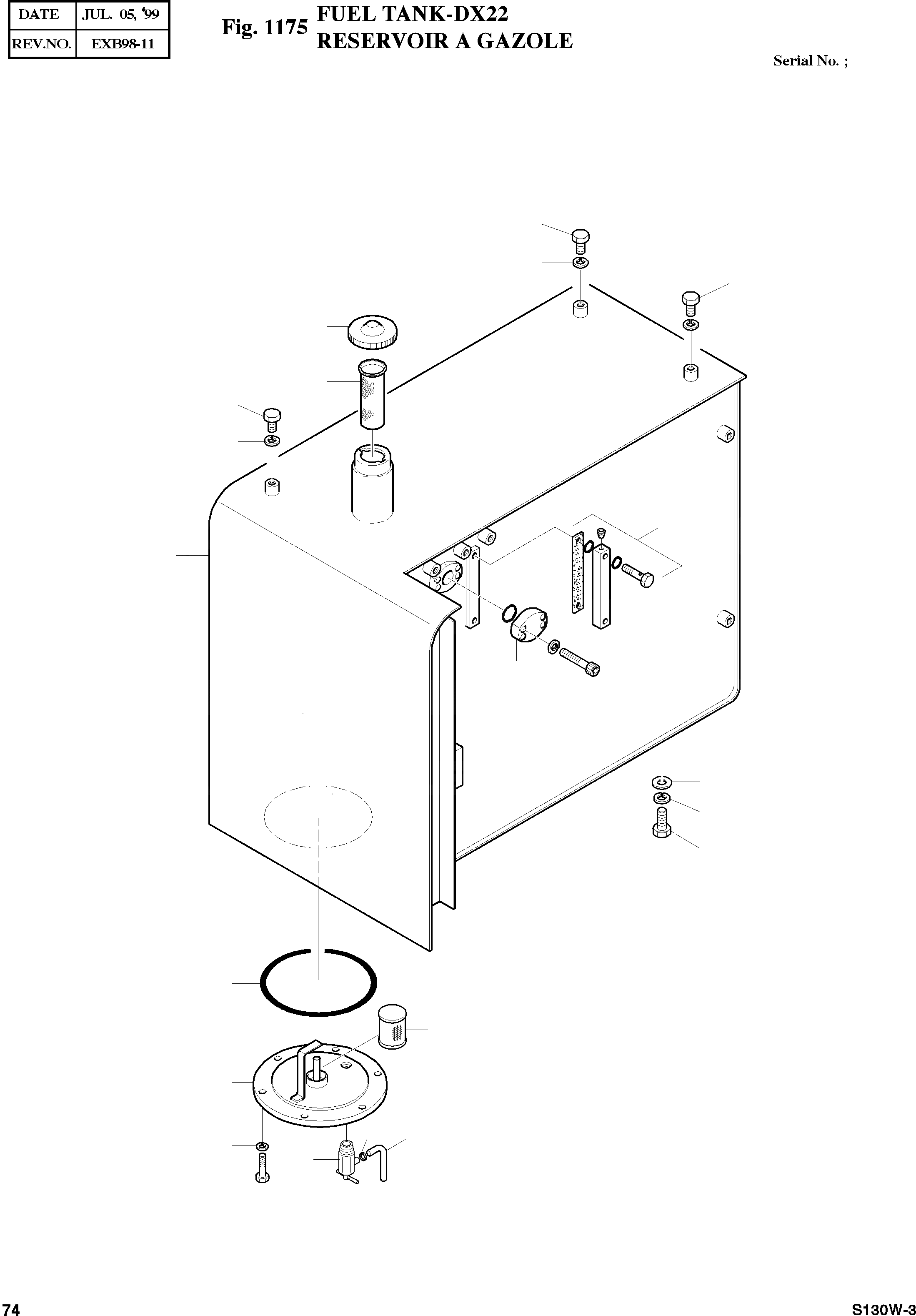 | DATE | JUL. 05, '99 |
|---|---|
| REV.NO. | EXB98-11 |

Fig. 1175 FUEL TANK-DX22
RESERVOIR A GAZOLE

Serial No. ;

74

S130W-3