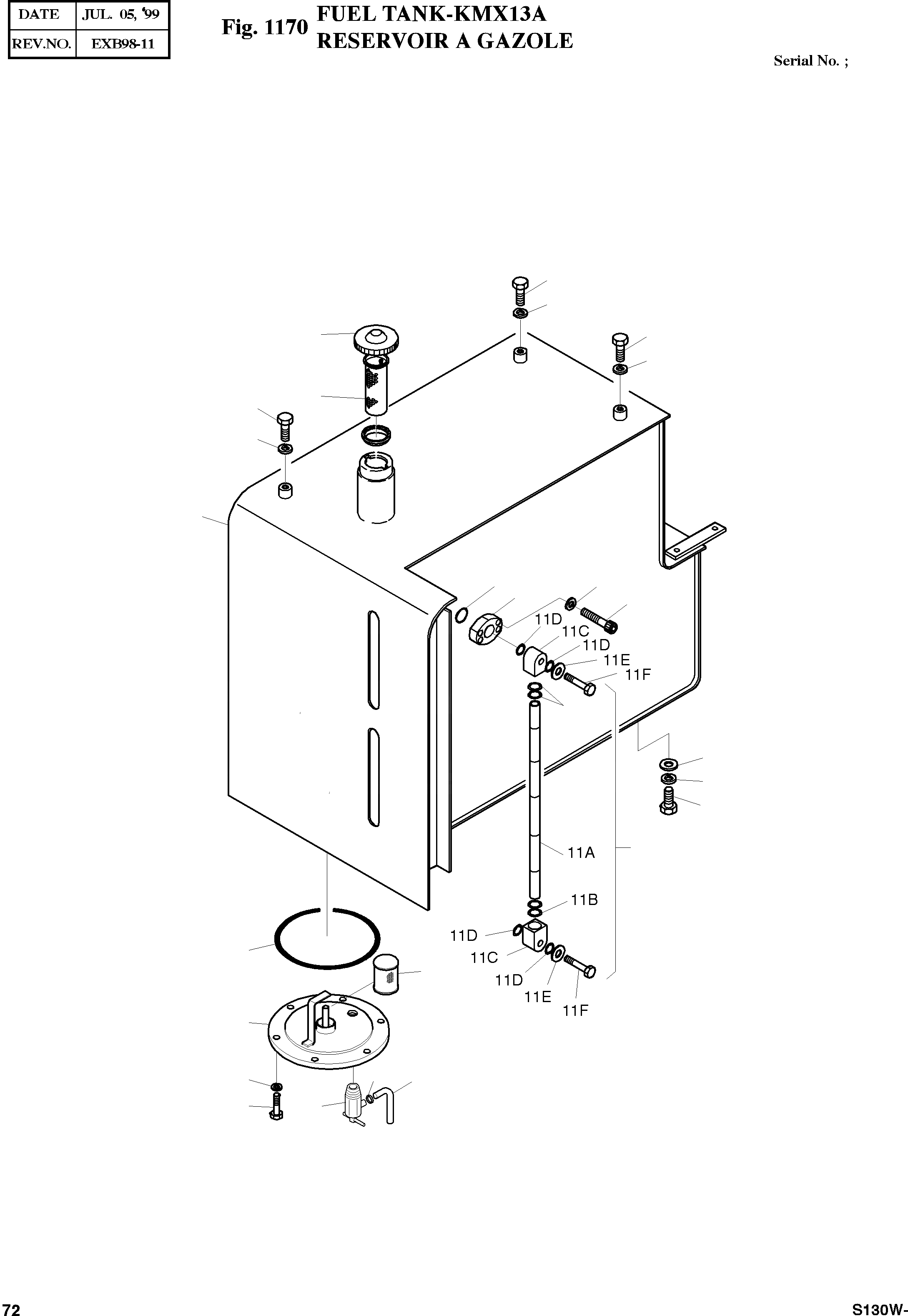 | DATE | JUL. 05, '99 |
|---|---|
| REV.NO. | EXB98-11 |

Fig. 1170 FUEL TANK-KMX13A
RESERVOIR A GAZOLE

Serial No. ;

11D
11C
11D
11E
11F
11A
11B
11D
11C
11D
11E
11F

72

S130W-