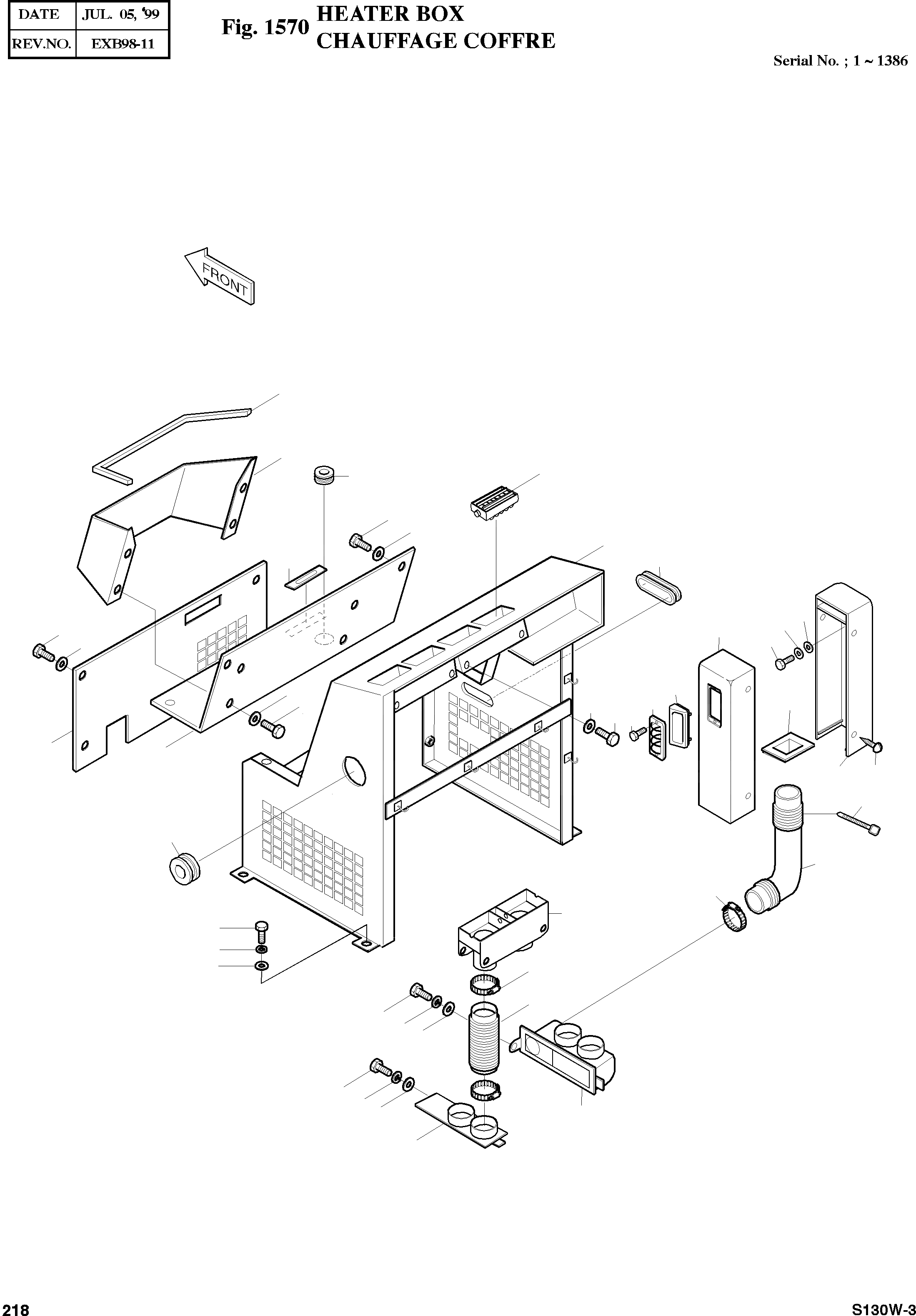 | DATE | JUL. 05, '99 |
|---|---|
| REV.NO. | EXB98-11 |

Fig. 1570 HEATER BOX
CHAUFFAGE COFFRE

Serial No. ; 1 ~ 1386

FRONT

218

S130W-3