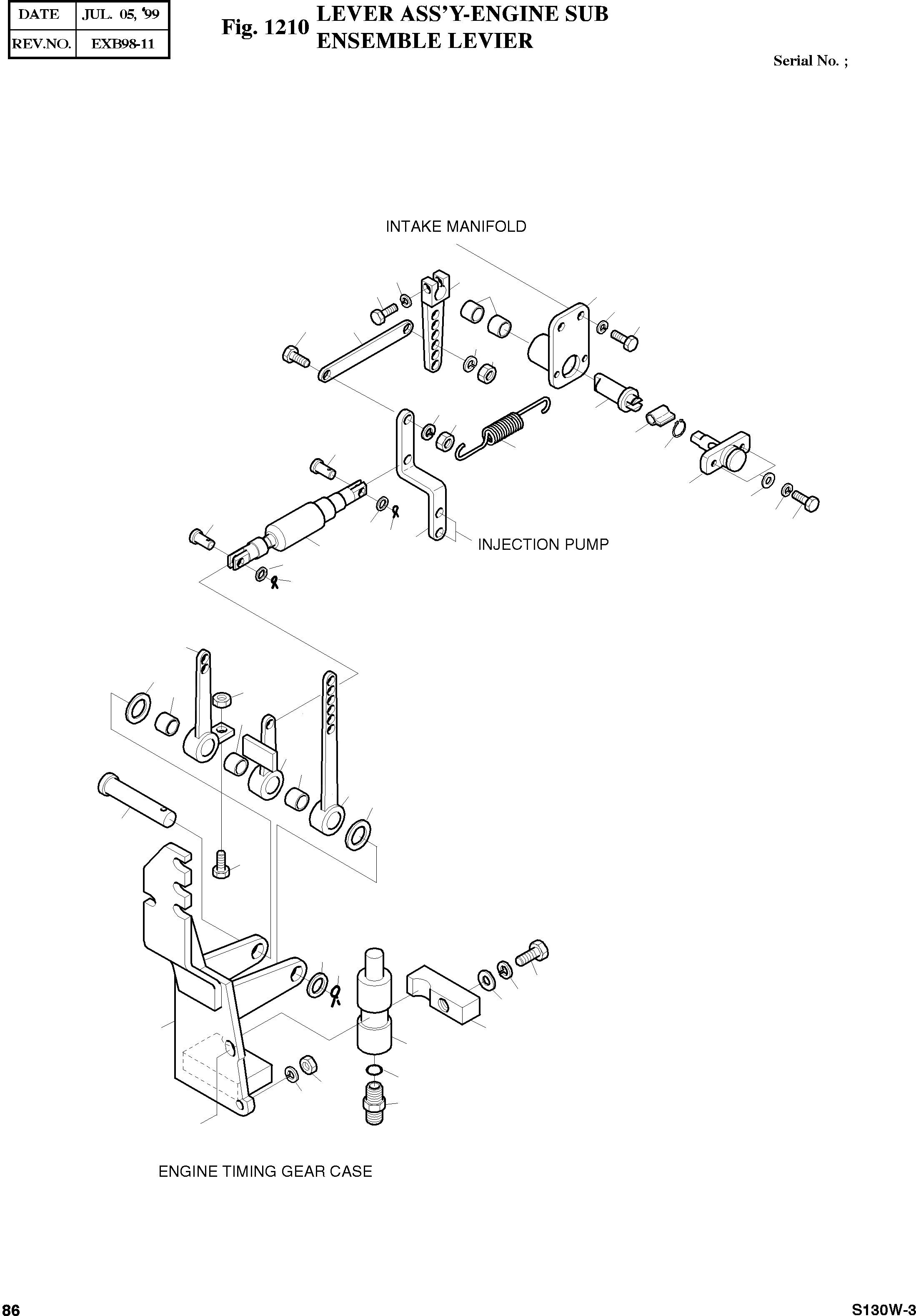 | DATE | JUL. 05, '99 |
|---|---|
| REV.NO. | EXB98-11 |

Fig. 1210 LEVER ASS'Y-ENGINE SUB
ENSEMBLE LEVIER

Serial No. ;

INTAKE MANIFOLD

INJECTION PUMP

ENGINE TIMING GEAR CASE

86

S130W-3