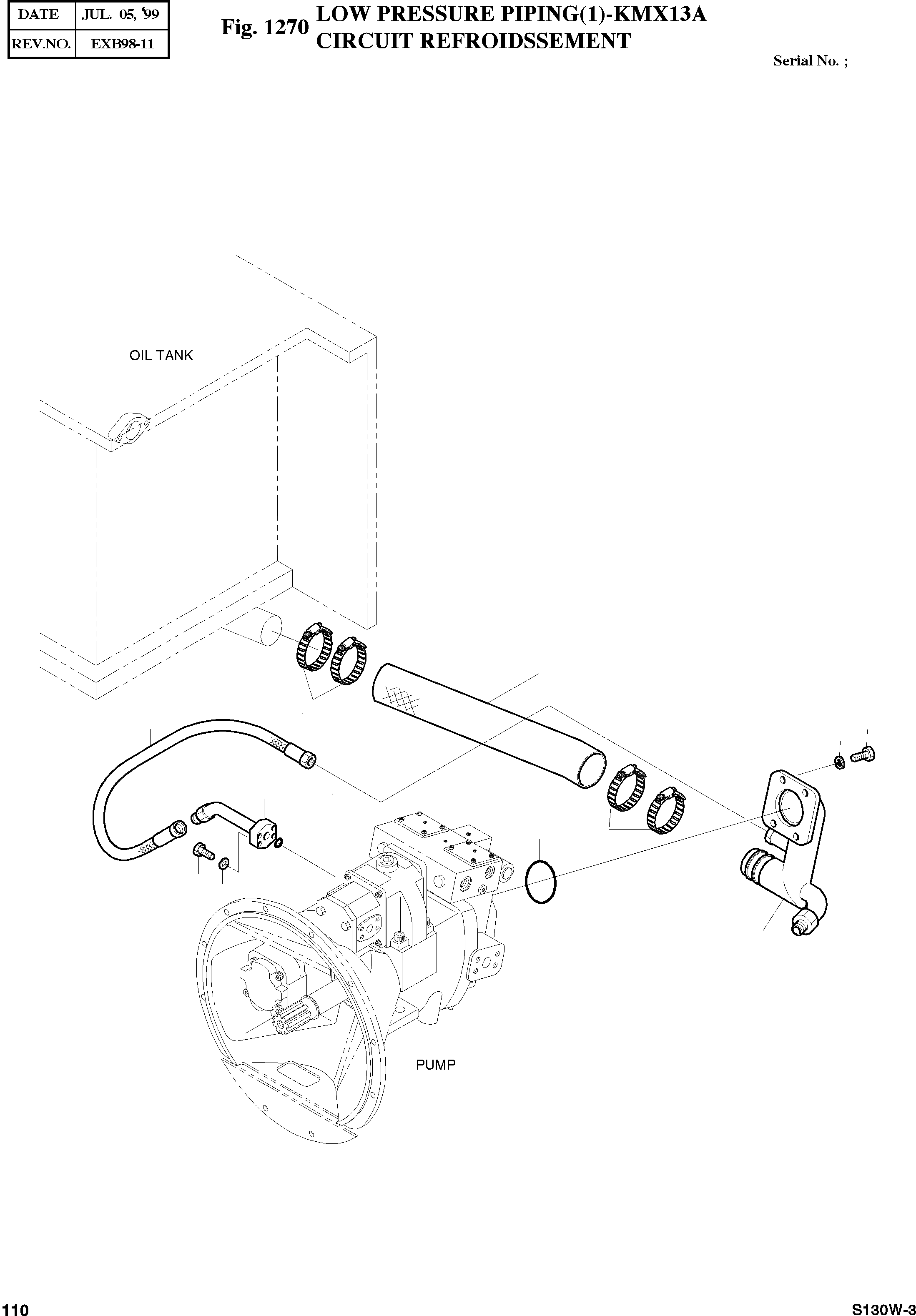 | DATE | JUL. 05, '99 |
|---|---|
| REV.NO. | EXB98-11 |

Fig. 1270 LOW PRESSURE PIPING(1)-KMX13A
CIRCUIT REFROIDSSEMENT

Serial No. ;

OIL TANK

PUMP

110

S130W-3