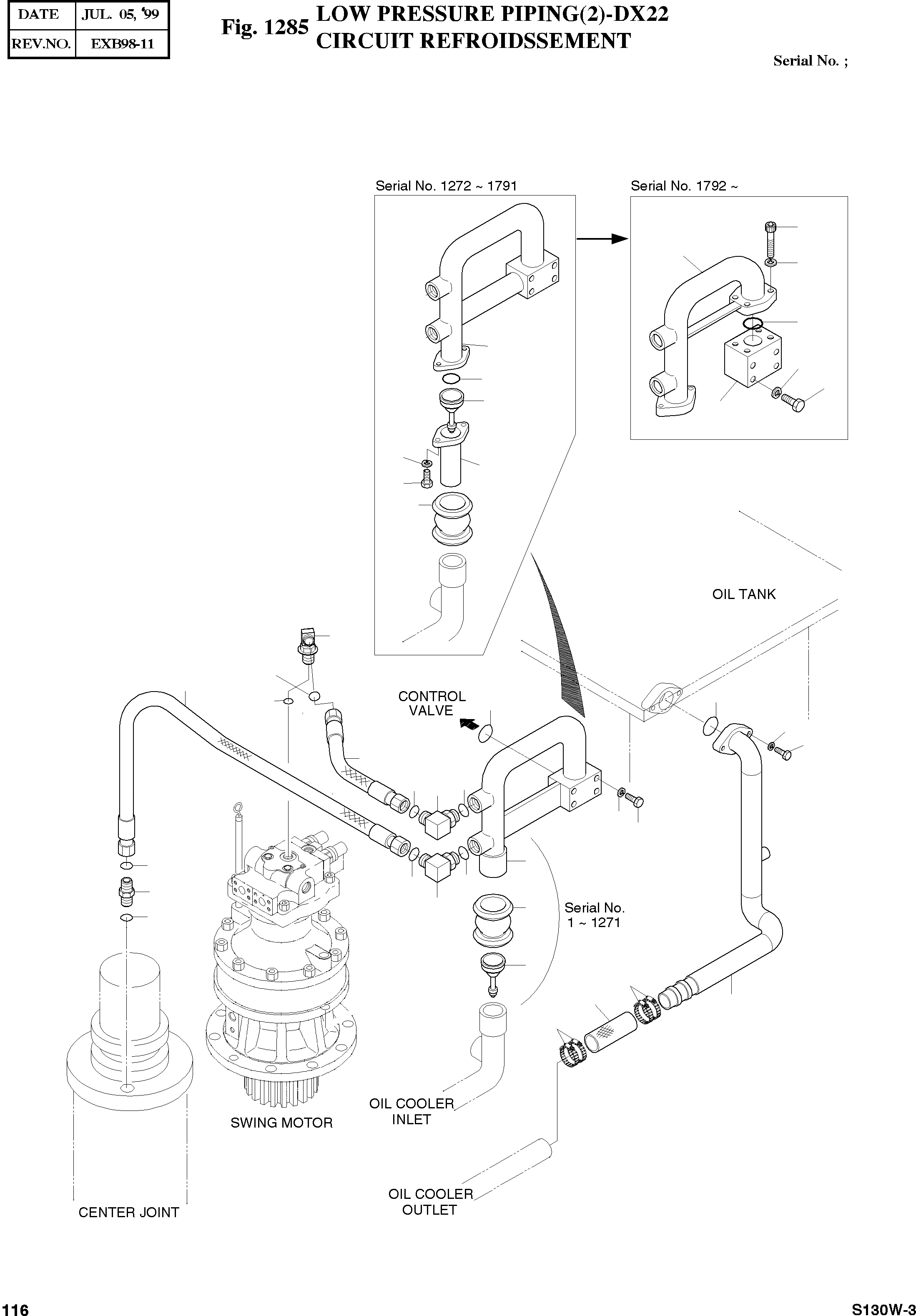 | DATE | JUL. 05, '99 |
|---|---|
| REV.NO. | EXB98-11 |

Fig. 1285 LOW PRESSURE PIPING(2)-DX22
CIRCUIT REFROIDSSEMENT

Serial No. ;

Serial No. 1272 ~ 1791

Serial No. 1792 ~

OIL TANK

CONTROL VALVE

Serial No. 1 ~ 1271

SWING MOTOR

OIL COOLER INLET

OIL COOLER OUTLET

CENTER JOINT

116

S130W-3