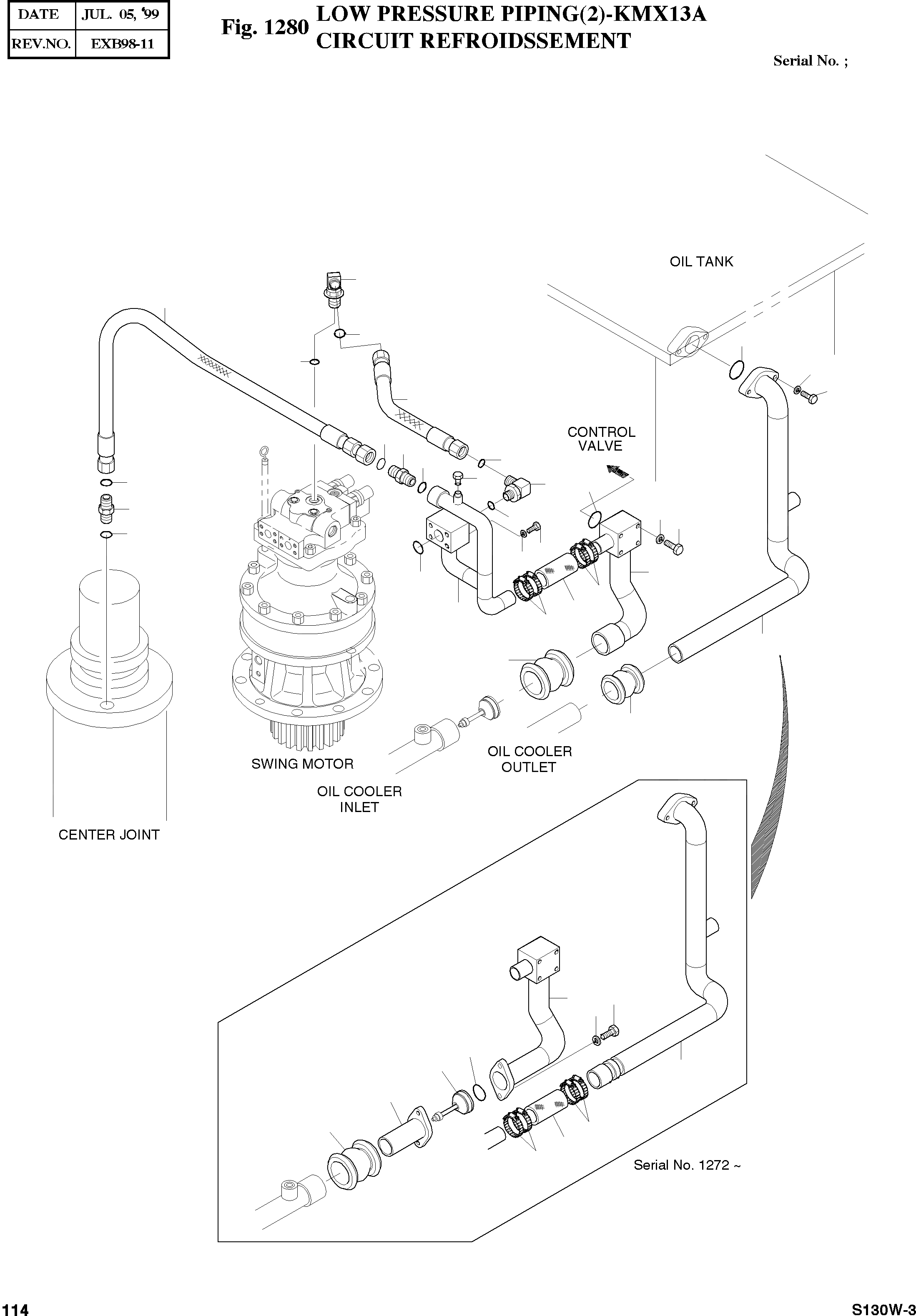 | DATE | JUL. 05, '99 |
|---|---|
| REV.NO. | EXB98-11 |

Fig. 1280 LOW PRESSURE PIPING(2)-KMX13A
CIRCUIT REFROIDSSEMENT

Serial No. ;

OIL TANK

CONTROL VALVE

SWING MOTOR

OIL COOLER OUTLET

OIL COOLER INLET

CENTER JOINT

Serial No. 1272 ~

114

S130W-3