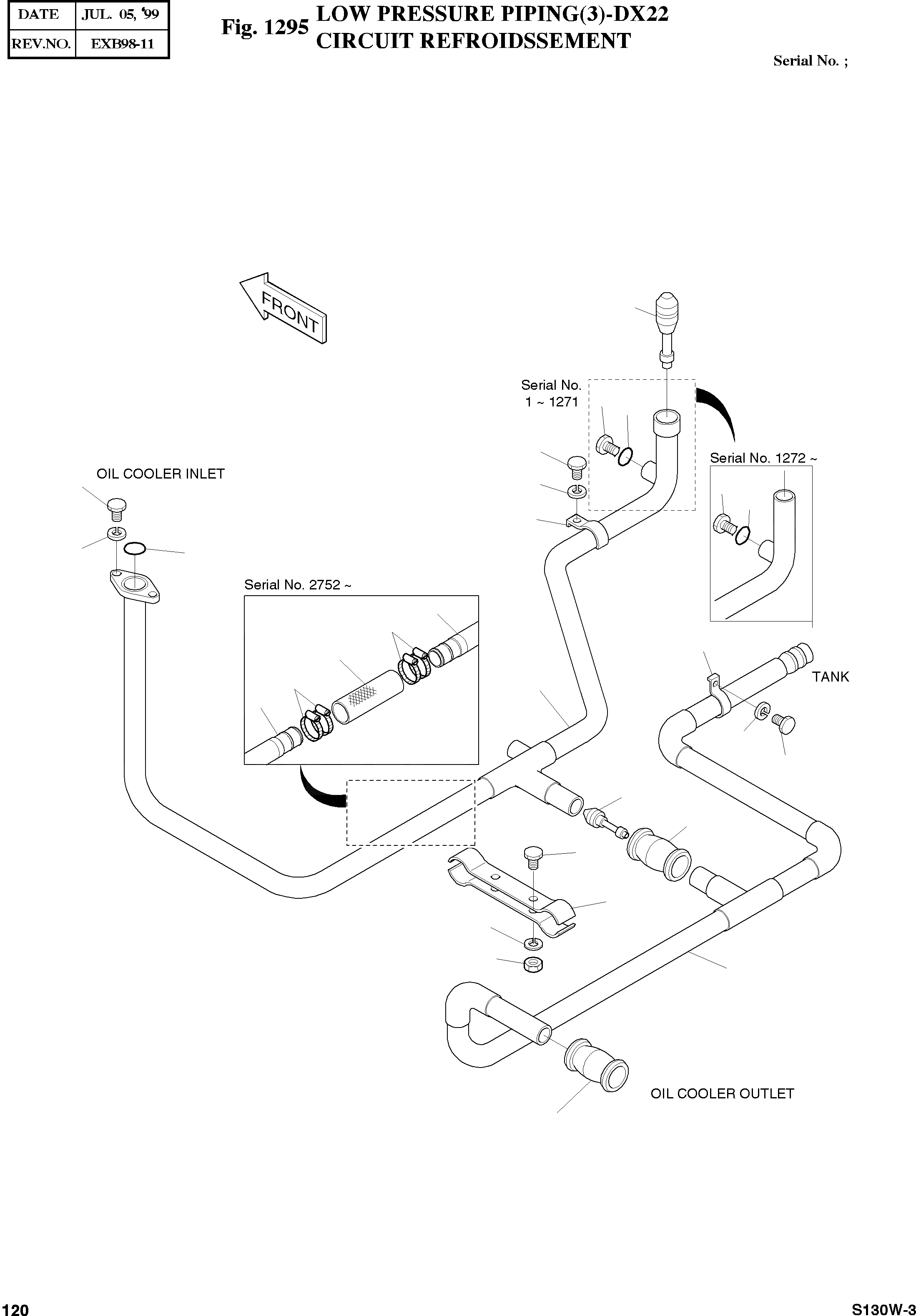 | DATE | JUL. 05, '99 |
|---|---|
| REV.NO. | EXB98-11 |

Fig. 1295 LOW PRESSURE PIPING(3)-DX22
CIRCUIT REFROIDSSEMENT

Serial No. ;

FRONT

Serial No.
1 ~ 1271

Serial No. 1272 ~

OIL COOLER INLET

Serial No. 2752 ~

TANK

OIL COOLER OUTLET

120

S130W-3