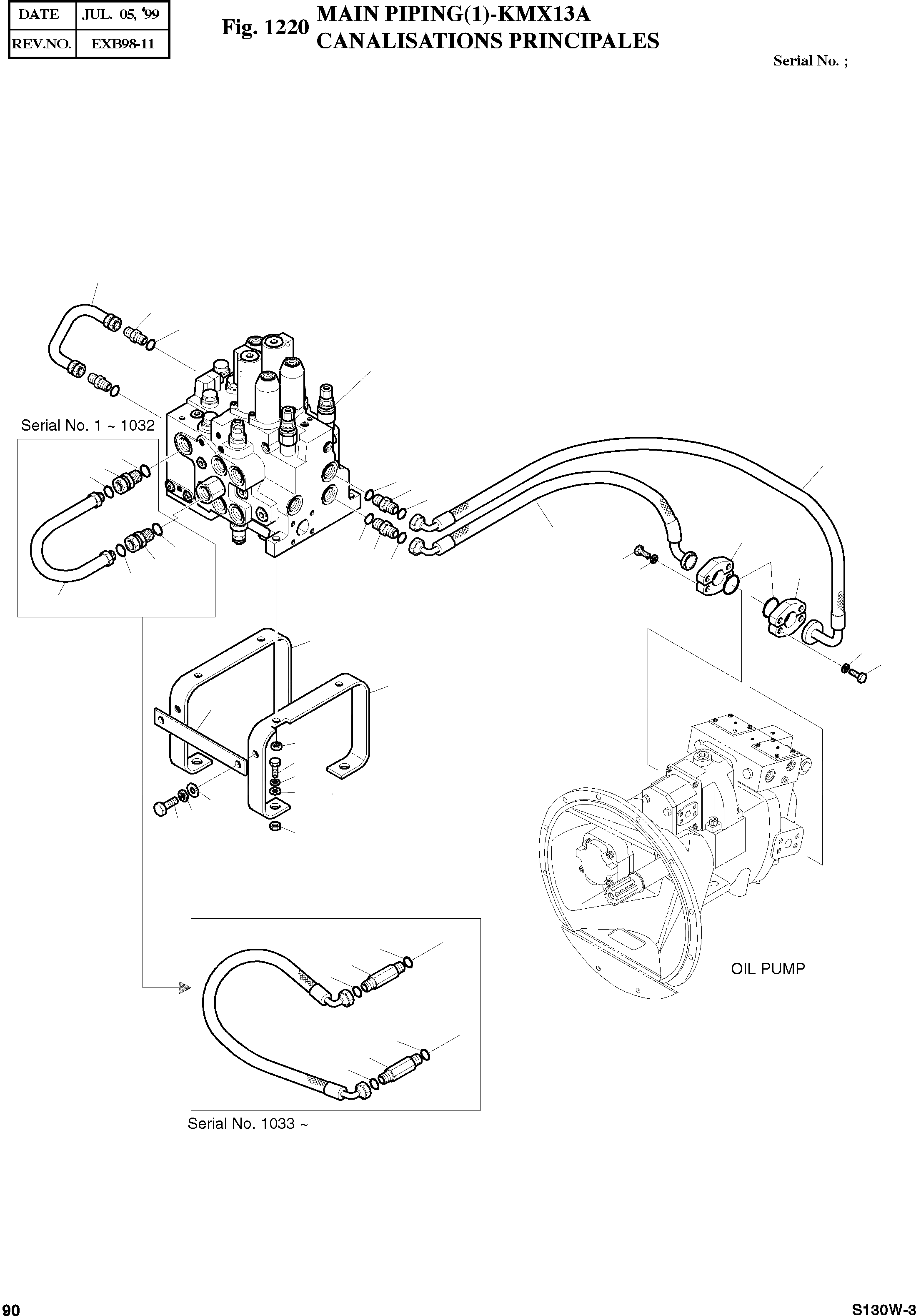 | DATE | JUL. 05, '99 |
|---|---|
| REV.NO. | EXB98-11 |

Fig. 1220 MAIN PIPING(1)-KMX13A
CANALISATIONS PRINCIPALES

Serial No. ;

Serial No. 1 ~ 1032

OIL PUMP

Serial No. 1033 ~

90

S130W-3