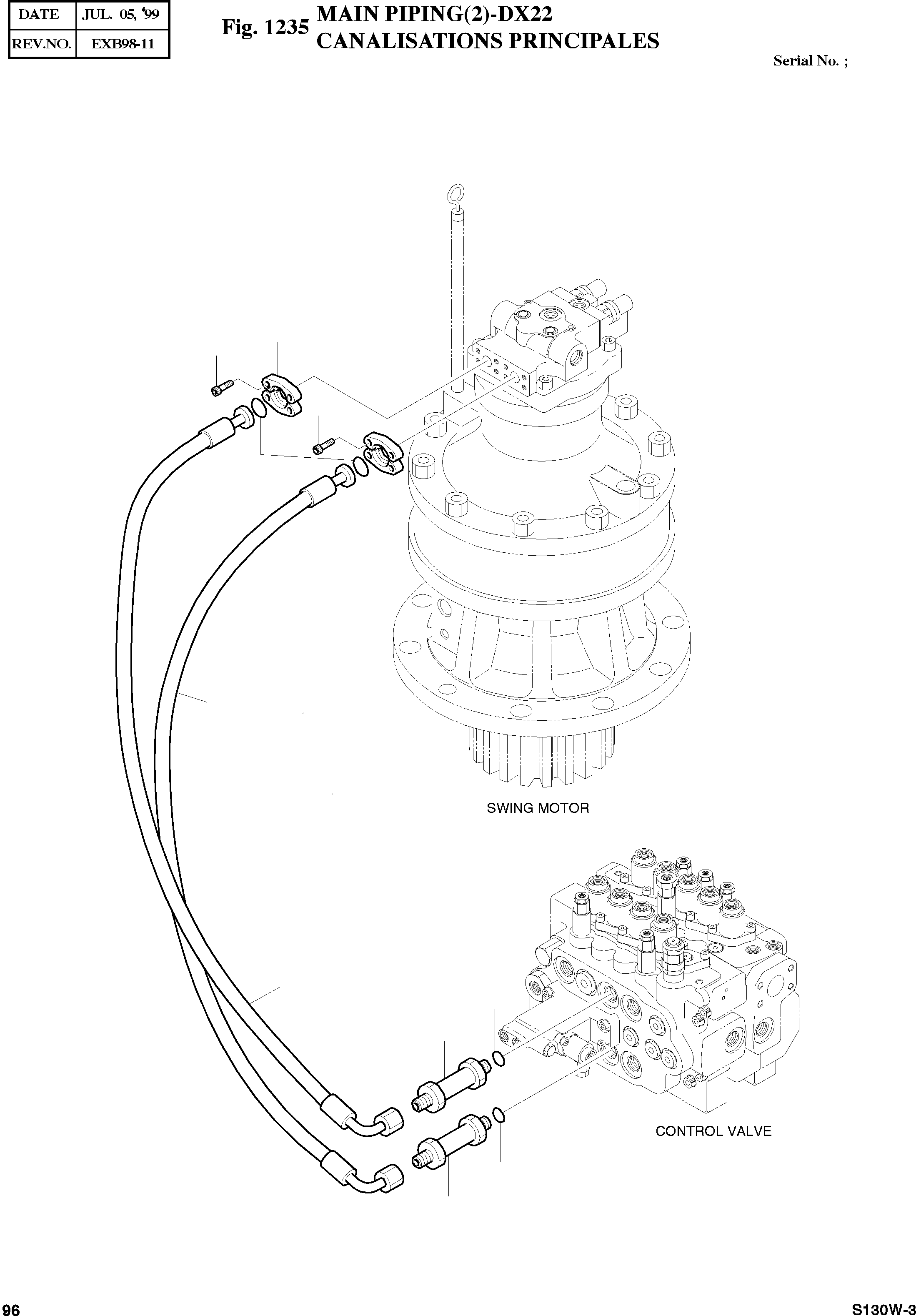 | DATE | JUL. 05, '99 |
|---|---|
| REV.NO. | EXB98-11 |

Fig. 1235 MAIN PIPING(2)-DX22
CANALISATIONS PRINCIPALES

Serial No. ;

SWING MOTOR

CONTROL VALVE

96

S130W-3