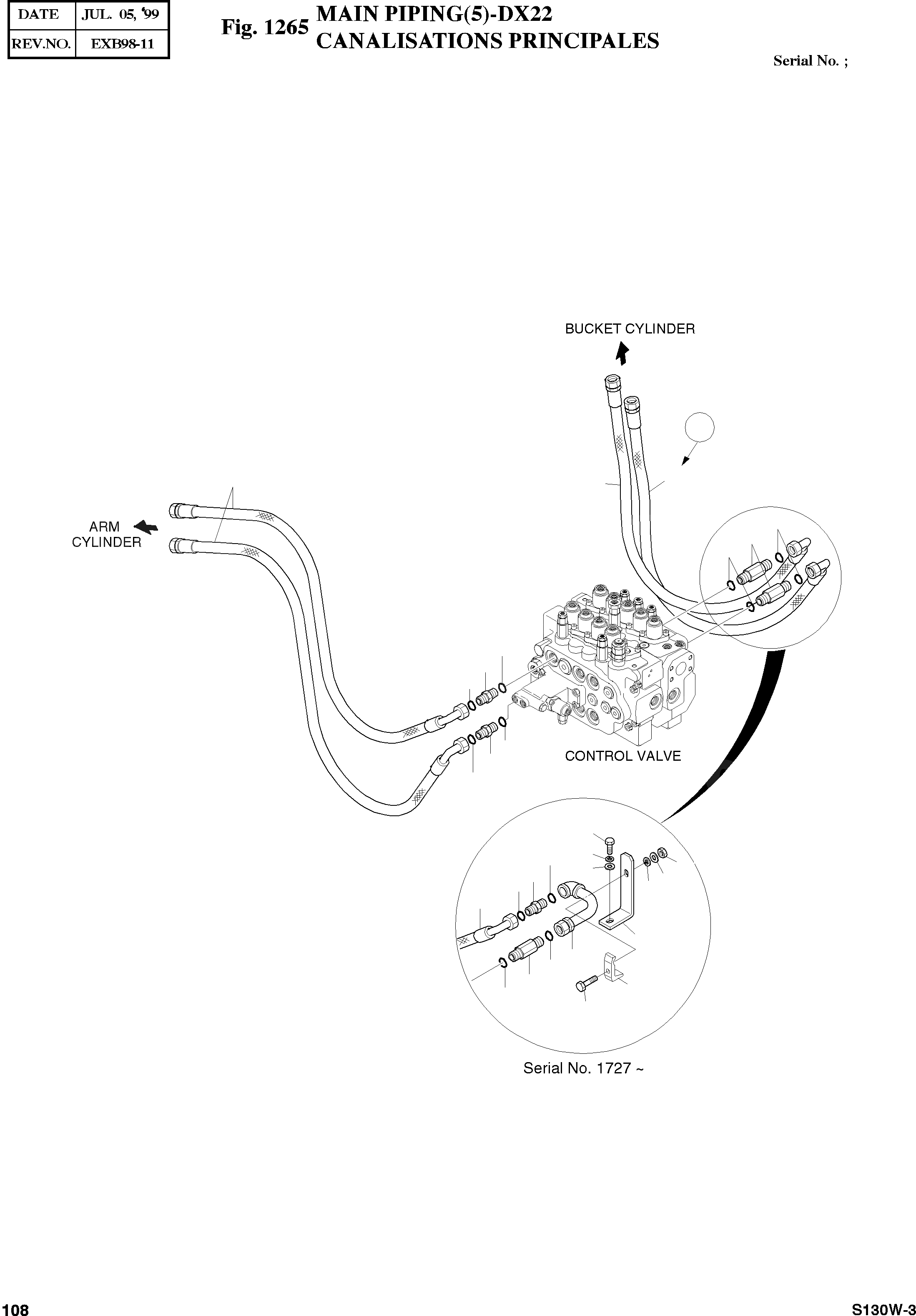 | DATE | JUL. 05, '99 |
|---|---|
| REV.NO. | EXB98-11 |

Fig. 1265 MAIN PIPING(5)-DX22
CANALISATIONS PRINCIPALES

Serial No. ;

BUCKET CYLINDER

ARM
CYLINDER

CONTROL VALVE

Serial No. 1727 ~

108

S130W-3