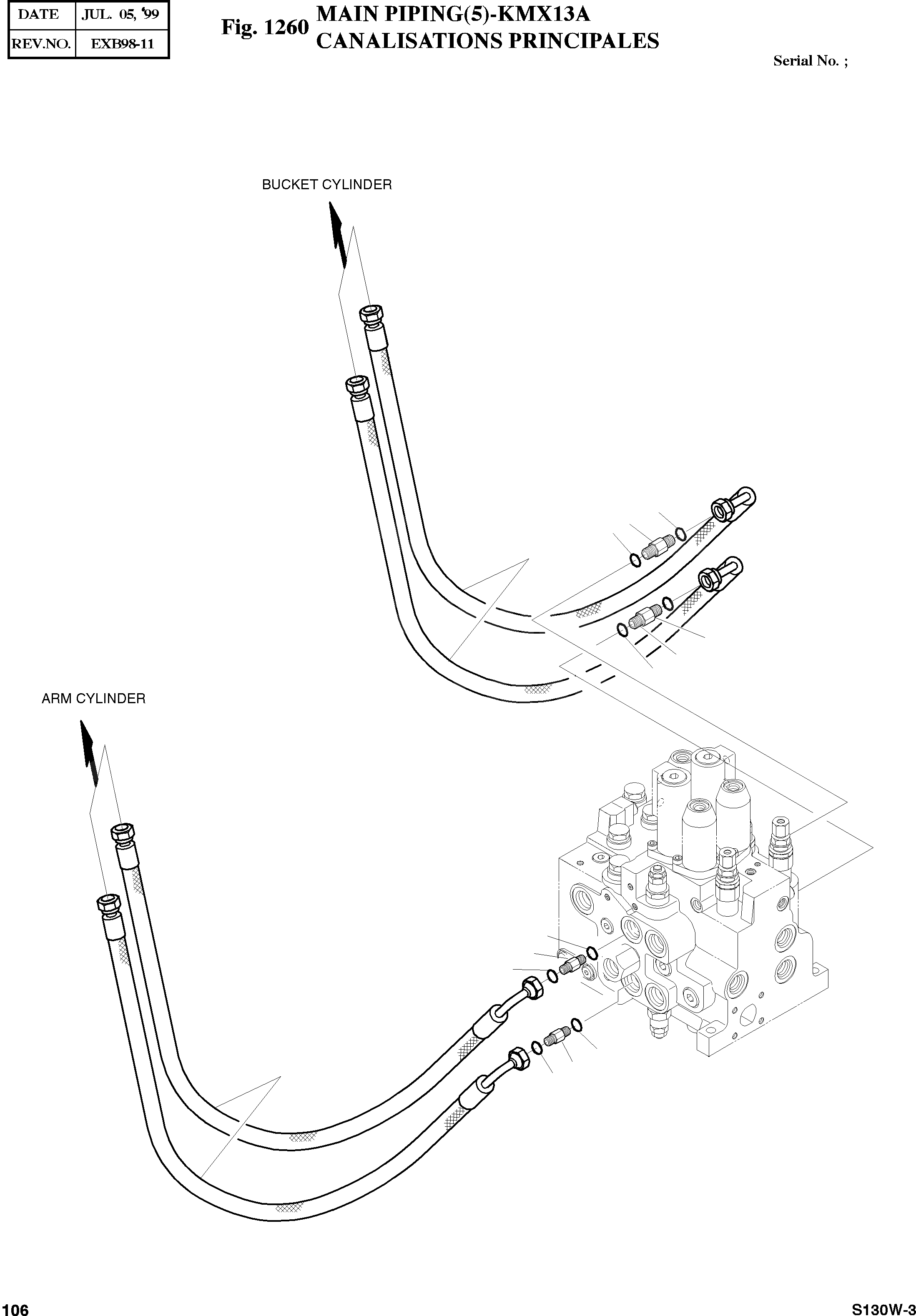 | DATE | JUL. 05, '99 |
|---|---|
| REV.NO. | EXB98-11 |

Fig. 1260 MAIN PIPING(5)-KMX13A
CANALISATIONS PRINCIPALES

Serial No. ;

BUCKET CYLINDER

ARM CYLINDER

106

S130W-3