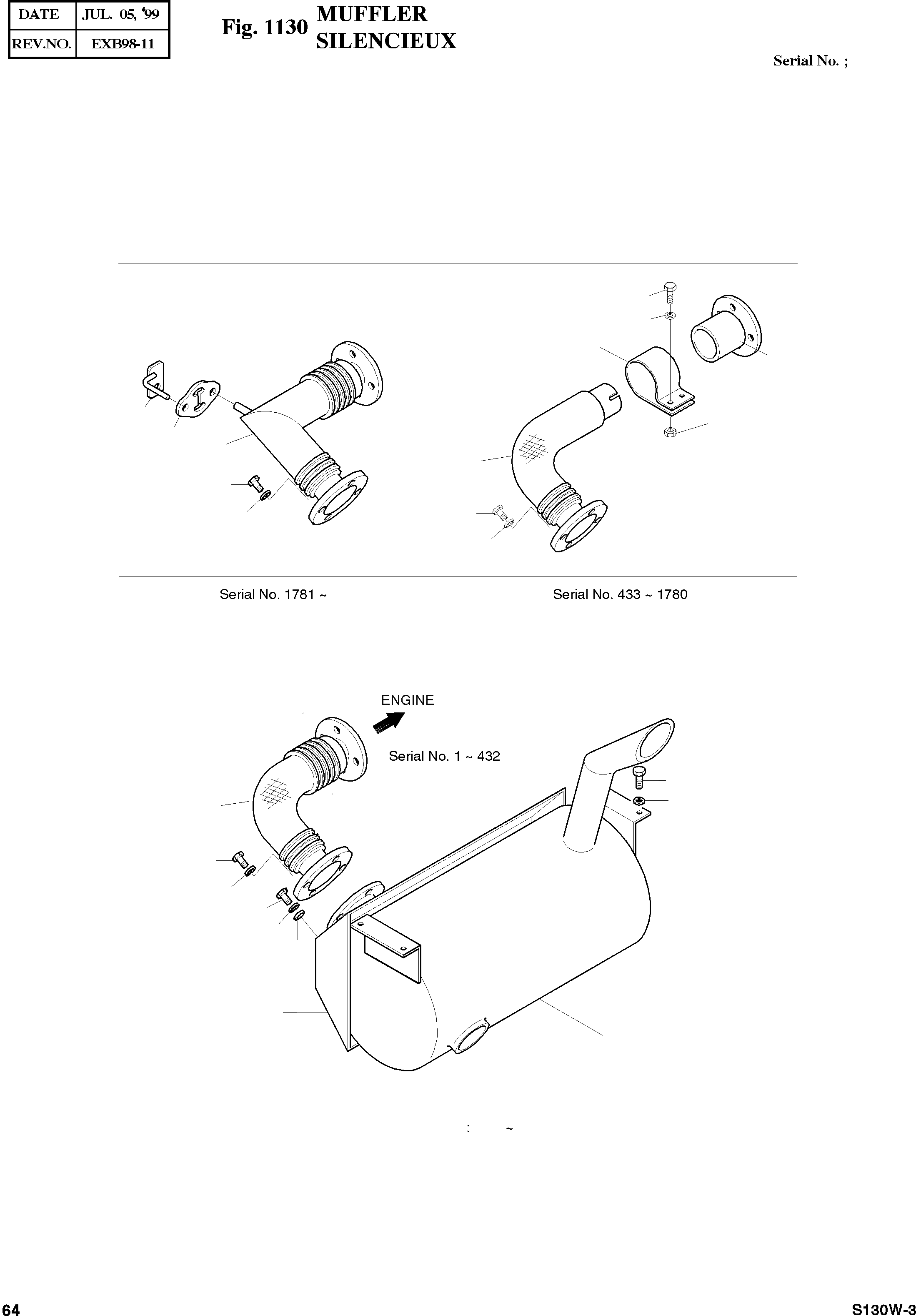 | DATE | JUL. 05, '99 |
|---|---|
| REV.NO. | EXB98-11 |

Fig. 1130 MUFFLER SILENCIEUX

Serial No. ;

Serial No. 1781 ~

Serial No. 433 ~ 1780

ENGINE

Serial No. 1 ~ 432

: ~

64

S130W-3