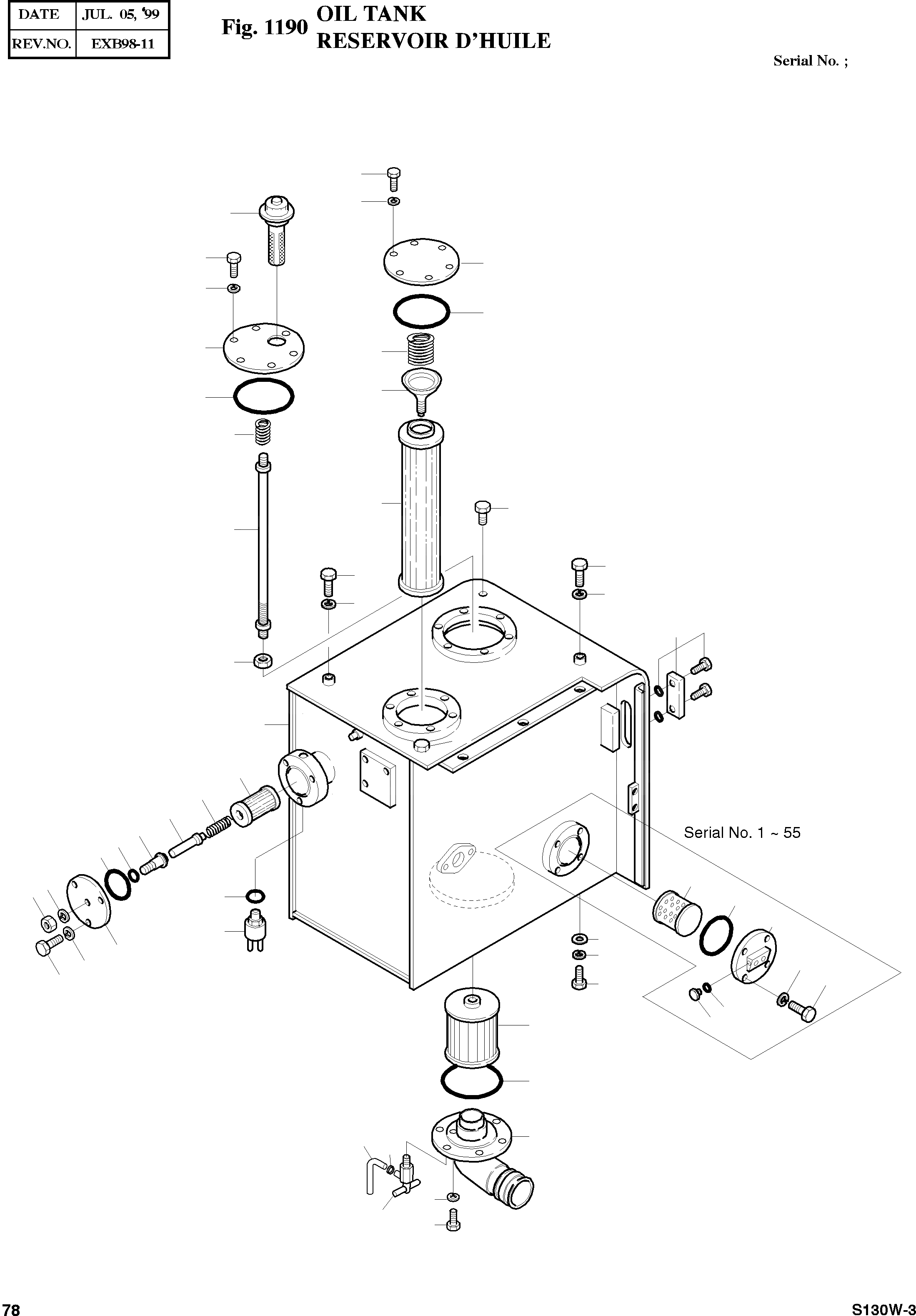 | DATE | JUL. 05, '99 |
|---|---|
| REV.NO. | EXB98-11 |

Fig. 1190 OIL TANK
RESERVOIR D'HUILE

Serial No. ;

Serial No. 1 ~ 55

78

S130W-3