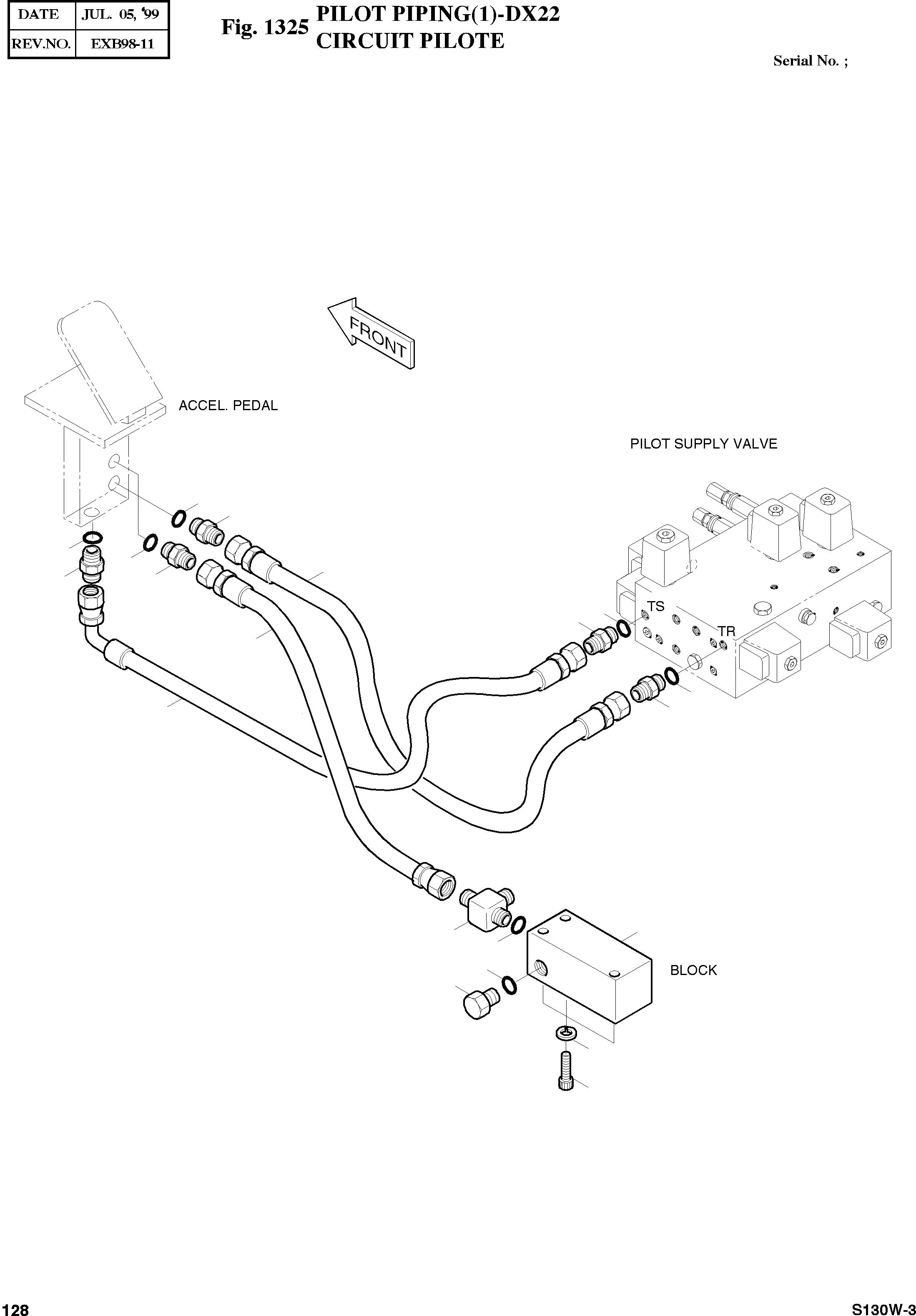 | DATE | JUL. 05, '99 |
|---|---|
| REV.NO. | EXB98-11 |

Fig. 1325 PILOT PIPING(1)-DX22
CIRCUIT PILOTE

Serial No. ;

FRONT

ACCEL. PEDAL

PILOT SUPPLY VALVE

TS

TR

BLOCK

128

S130W-3