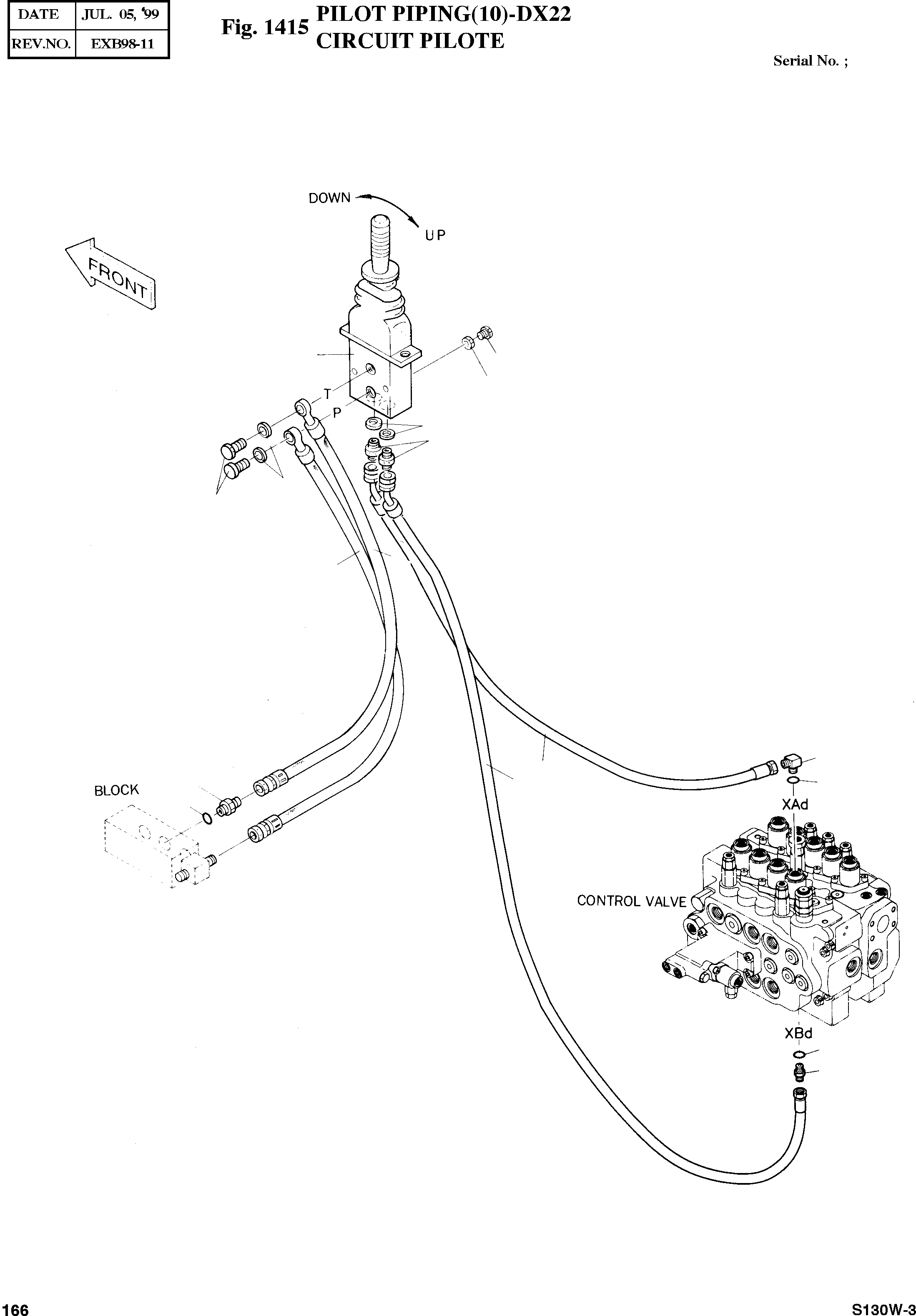 | DATE | JUL. 05, '99 |
|---|---|
| REV.NO. | EXB98-11 |

Fig. 1415 PILOT PIPING(10)-DX22
CIRCUIT PILOTE

Serial No. ;

DOWN

UP

FRONT

T

P

BLOCK

XAd

CONTROL VALVE

XBd

166

S130W-3