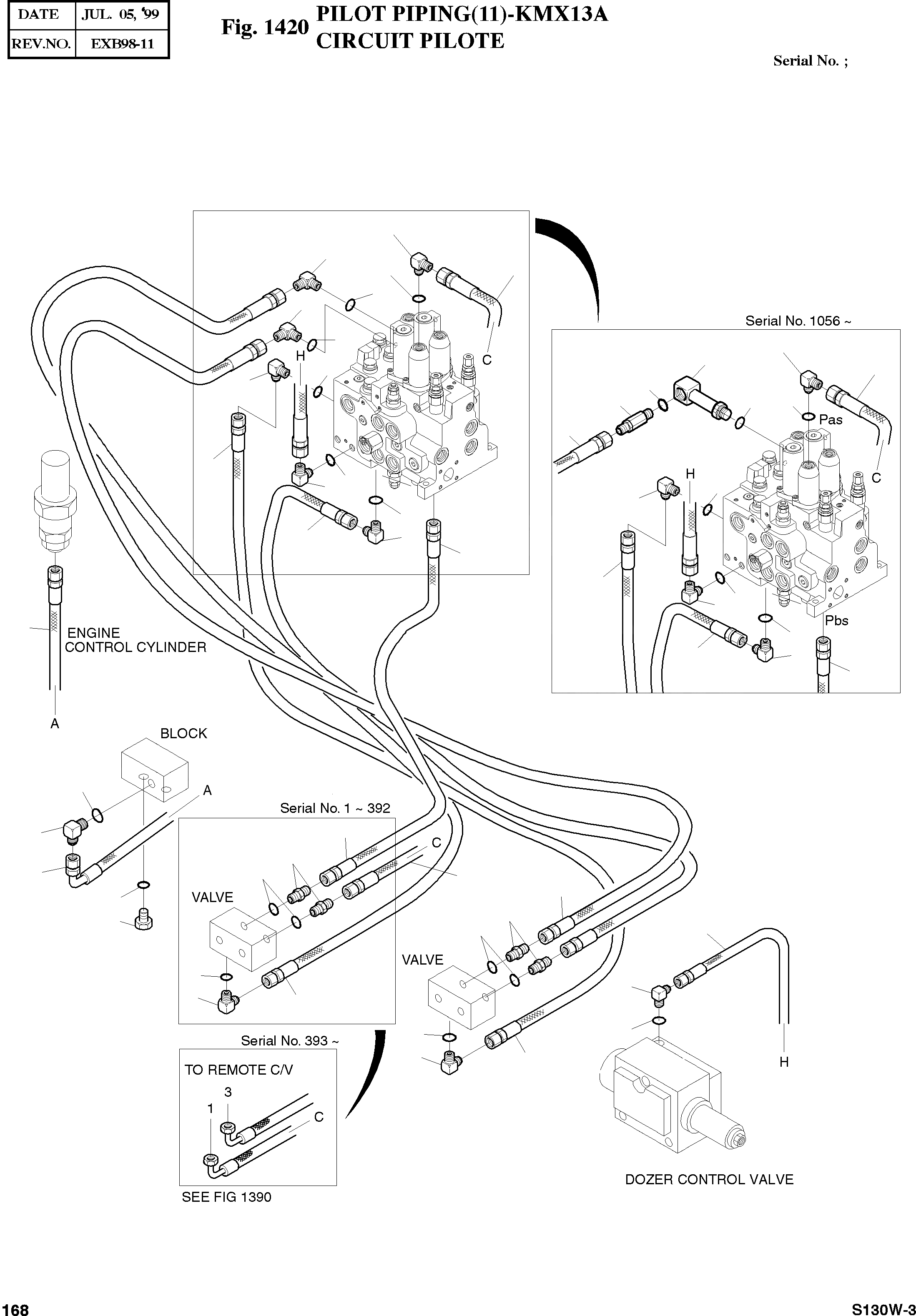 | DATE | JUL. 05, '99 |
|---|---|
| REV.NO. | EXB98-11 |

Fig. 1420 PILOT PIPING(11)-KMX13A
CIRCUIT PILOTE

Serial No. ;

H

C

Serial No. 1056 ~

Pas

H

C

Pbs

ENGINE
CONTROL CYLINDER

A

BLOCK

A

Serial No. 1 ~ 392

C

VALVE

VALVE

Serial No. 393 ~

TO REMOTE C/V

3

1

C

SEE FIG 1390

H

DOZER CONTROL VALVE

168

S130W-3