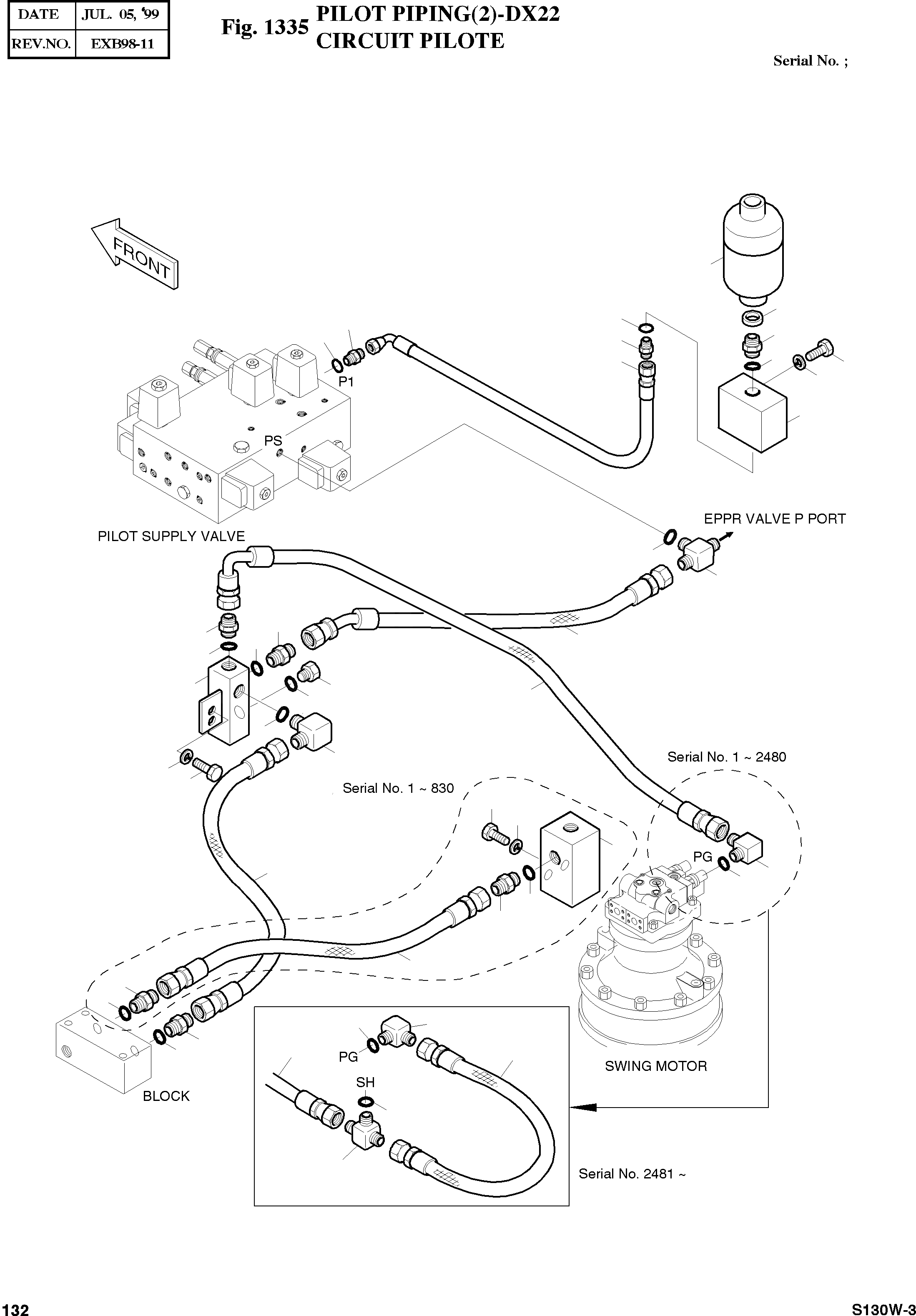 | DATE | JUL. 05, '99 |
|---|---|
| REV.NO. | EXB98-11 |

Fig. 1335 PILOT PIPING(2)-DX22
CIRCUIT PILOTE

Serial No. ;

FRONT

P1

PS

PILOT SUPPLY VALVE

EPPR VALVE P PORT

Serial No. 1 ~ 2480

Serial No. 1 ~ 830

PG

SWING MOTOR

PG

SH

BLOCK

Serial No. 2481 ~

132

S130W-3