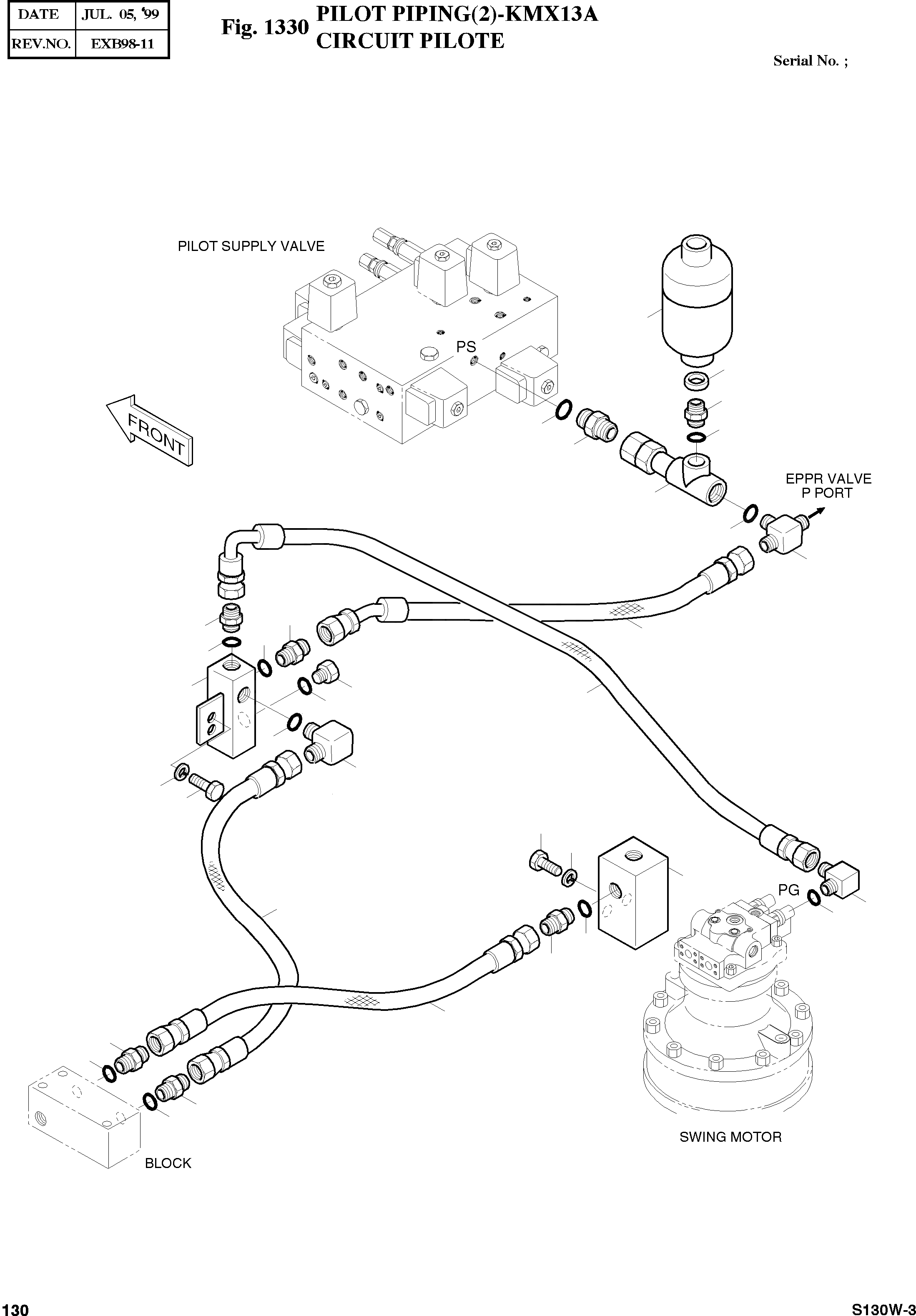 | DATE | JUL. 05, '99 |
|---|---|
| REV.NO. | EXB98-11 |

Fig. 1330 PILOT PIPING(2)-KMX13A
CIRCUIT PILOTE

Serial No. ;

PILOT SUPPLY VALVE

PS

FRONT

EPPR VALVE
P PORT

PG

SWING MOTOR

BLOCK

130

S130W-3