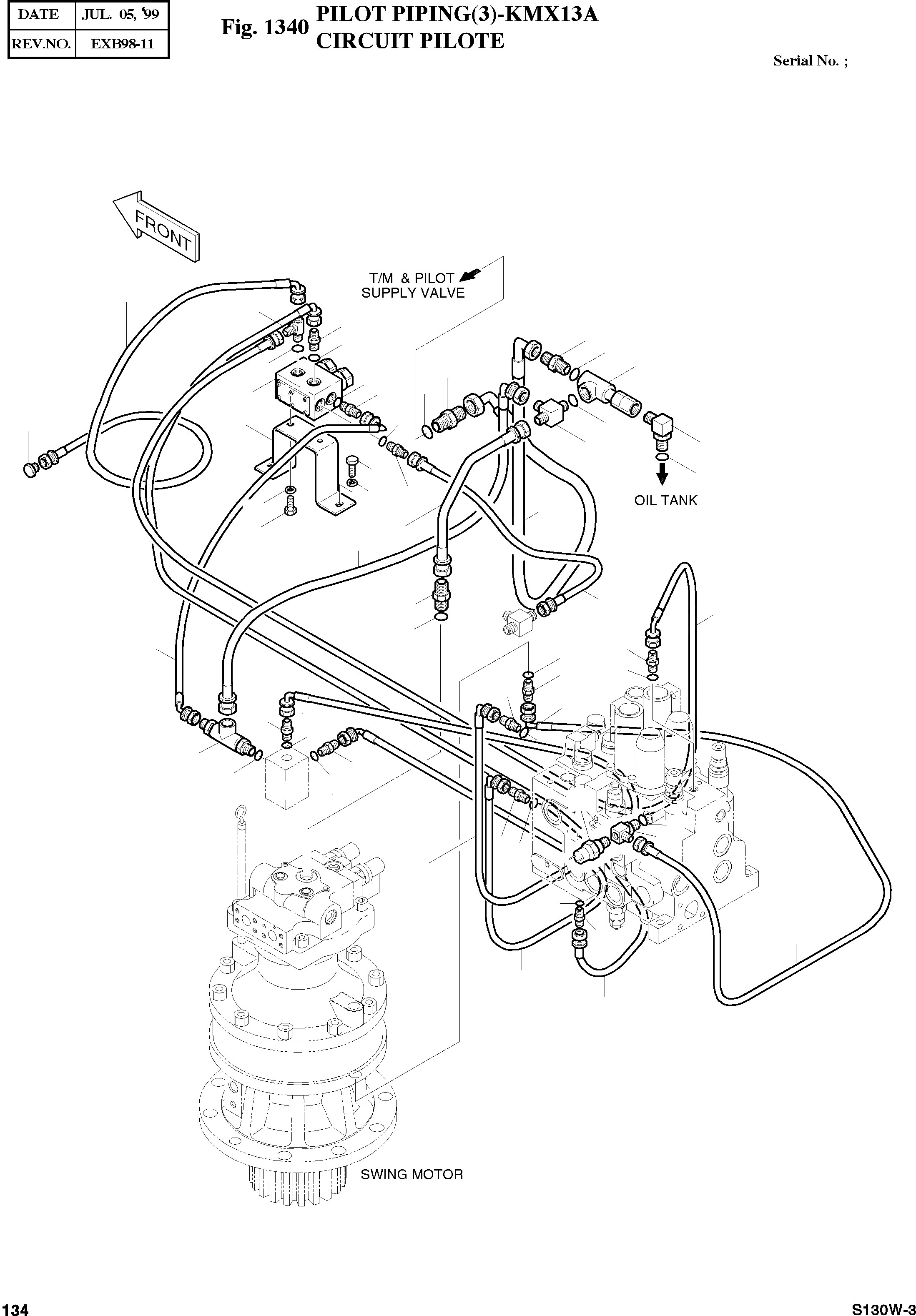 | DATE | JUL. 05, '99 |
|---|---|
| REV.NO. | EXB98-11 |

Fig. 1340 PILOT PIPING(3)-KMX13A
CIRCUIT PILOTE

Serial No. ;

FRONT

T/M & PILOT SUPPLY VALVE

OIL TANK

SWING MOTOR

134

S130W-3