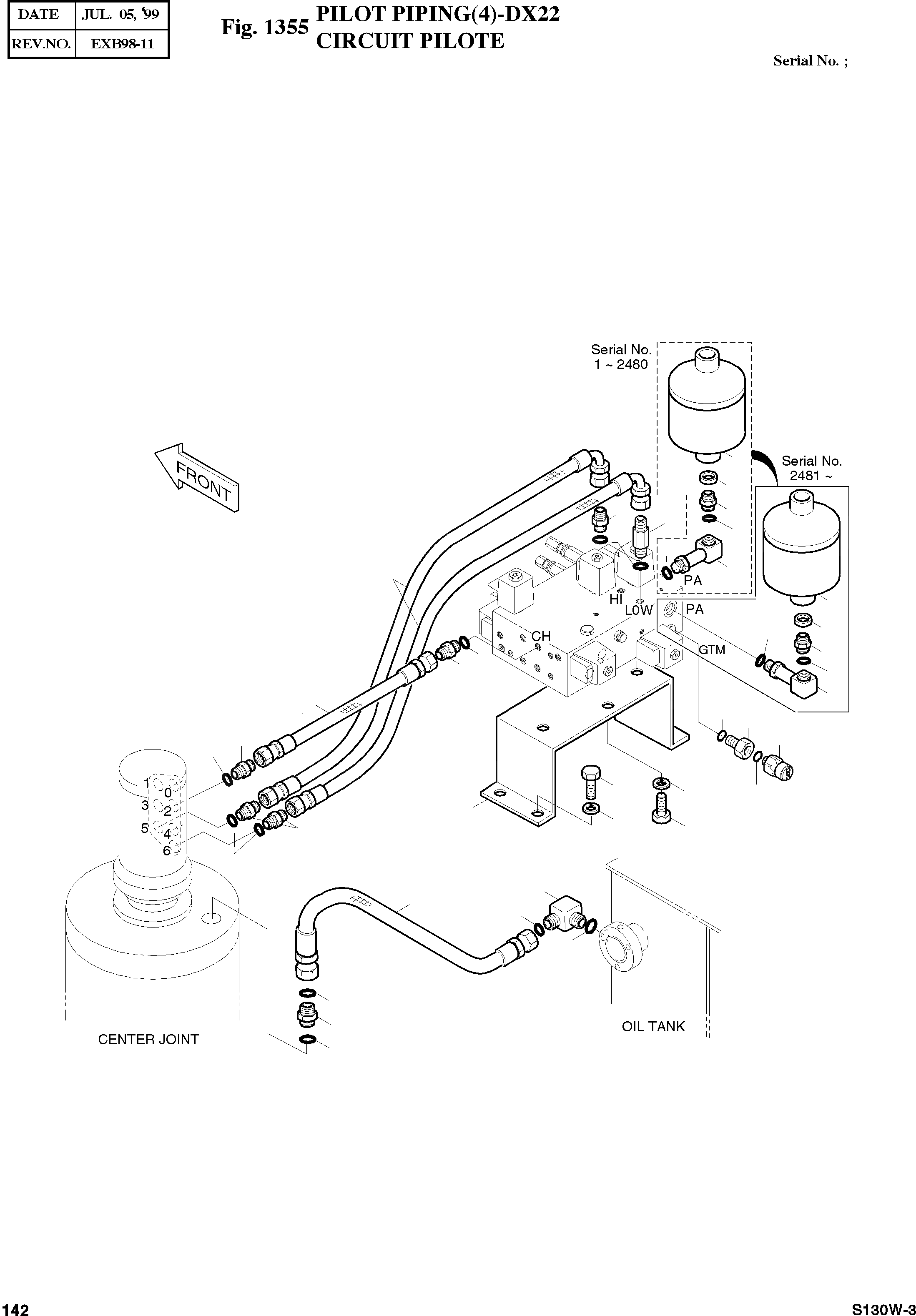 | DATE | JUL. 05, '99 |
|---|---|
| REV.NO. | EXB98-11 |

Fig. 1355 PILOT PIPING(4)-DX22
CIRCUIT PILOTE

Serial No. ;

Serial No.
1 ~ 2480

Serial No.
2481 ~

FRONT

PA

HI

LOW

PA

CH

GTM

1
0
3
2
5
4
6

CENTER JOINT

OIL TANK

142

S130W-3