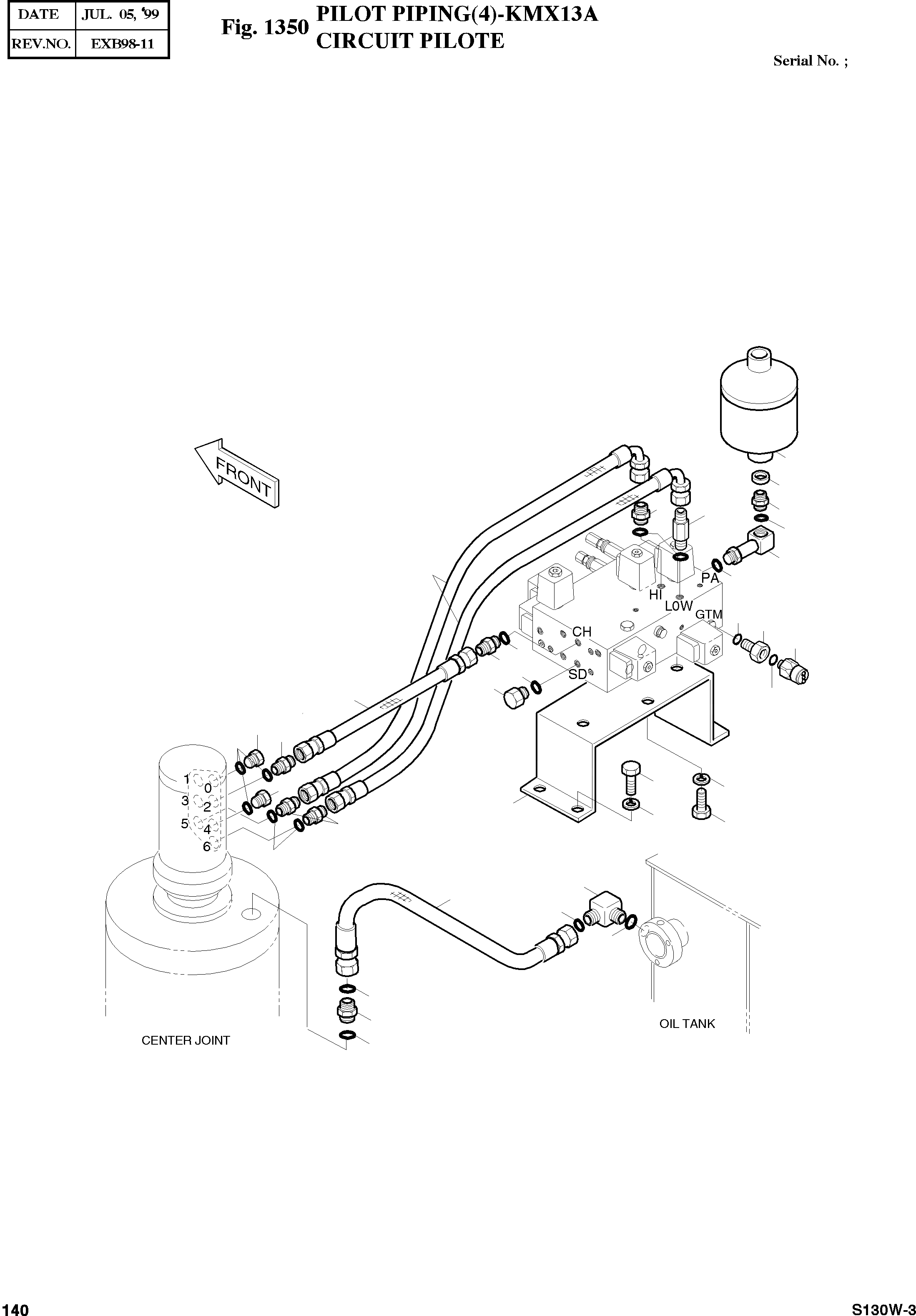 | DATE | JUL. 05, '99 |
|---|---|
| REV.NO. | EXB98-11 |

Fig. 1350 PILOT PIPING(4)-KMX13A
CIRCUIT PILOTE

Serial No. ;

FRONT

PA
HI
LOW
GTM
CH
SD

1
0
3
2
5
4
6

CENTER JOINT

OIL TANK

140

S130W-3