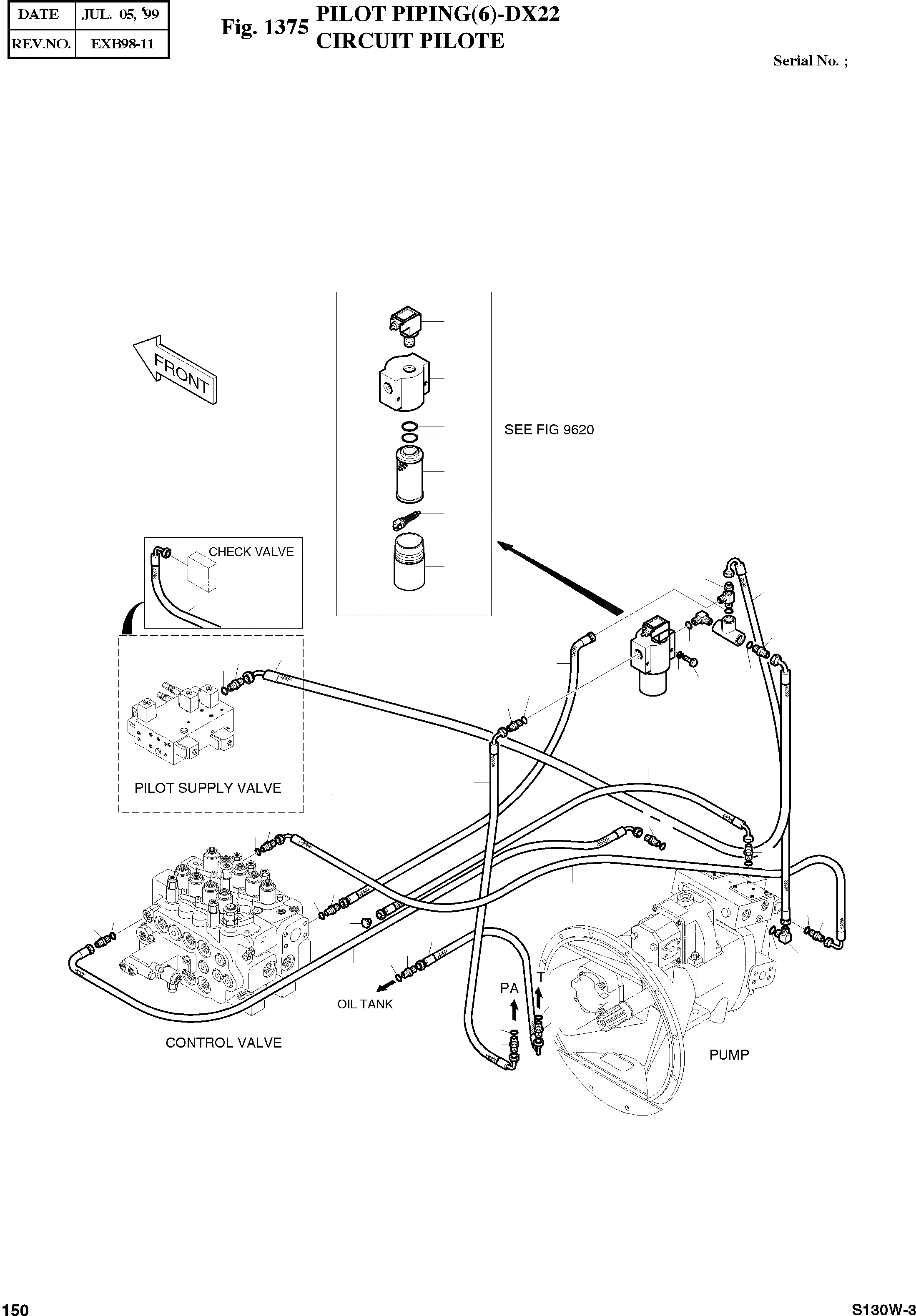 | DATE | JUL. 05, '99 |
|---|---|
| REV.NO. | EXB98-11 |

Fig. 1375 PILOT PIPING(6)-DX22
CIRCUIT PILOTE

Serial No. ;

FRONT

SEE FIG 9620

CHECK VALVE

PILOT SUPPLY VALVE

OIL TANK

PA

T

CONTROL VALVE

PUMP

150

S130W-3