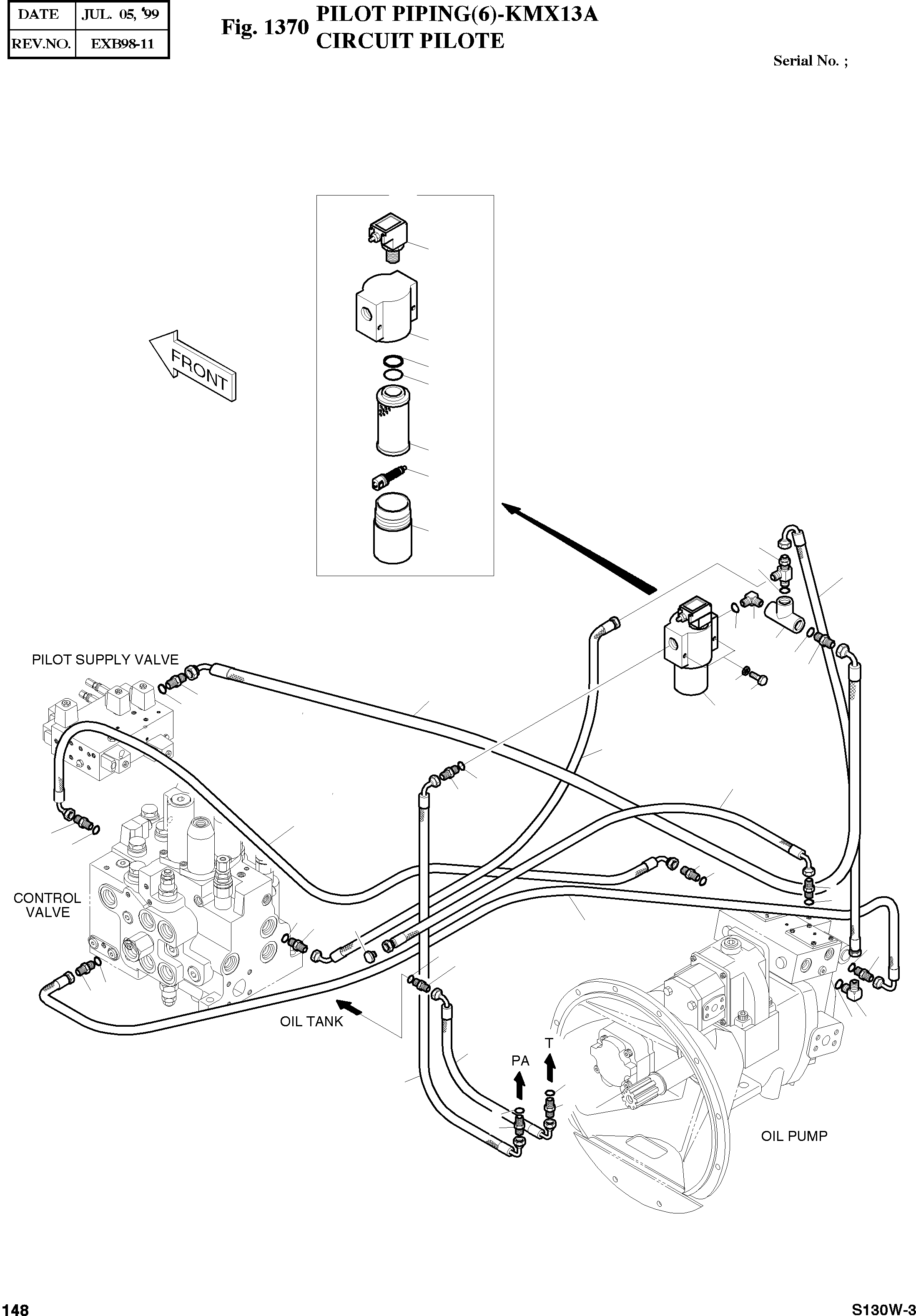 | DATE | JUL. 05, '99 |
|---|---|
| REV.NO. | EXB98-11 |

Fig. 1370 PILOT PIPING(6)-KMX13A
CIRCUIT PILOTE

Serial No. ;

FRONT

PILOT SUPPLY VALVE

CONTROL VALVE

OIL TANK

PA

T

OIL PUMP

148

S130W-3