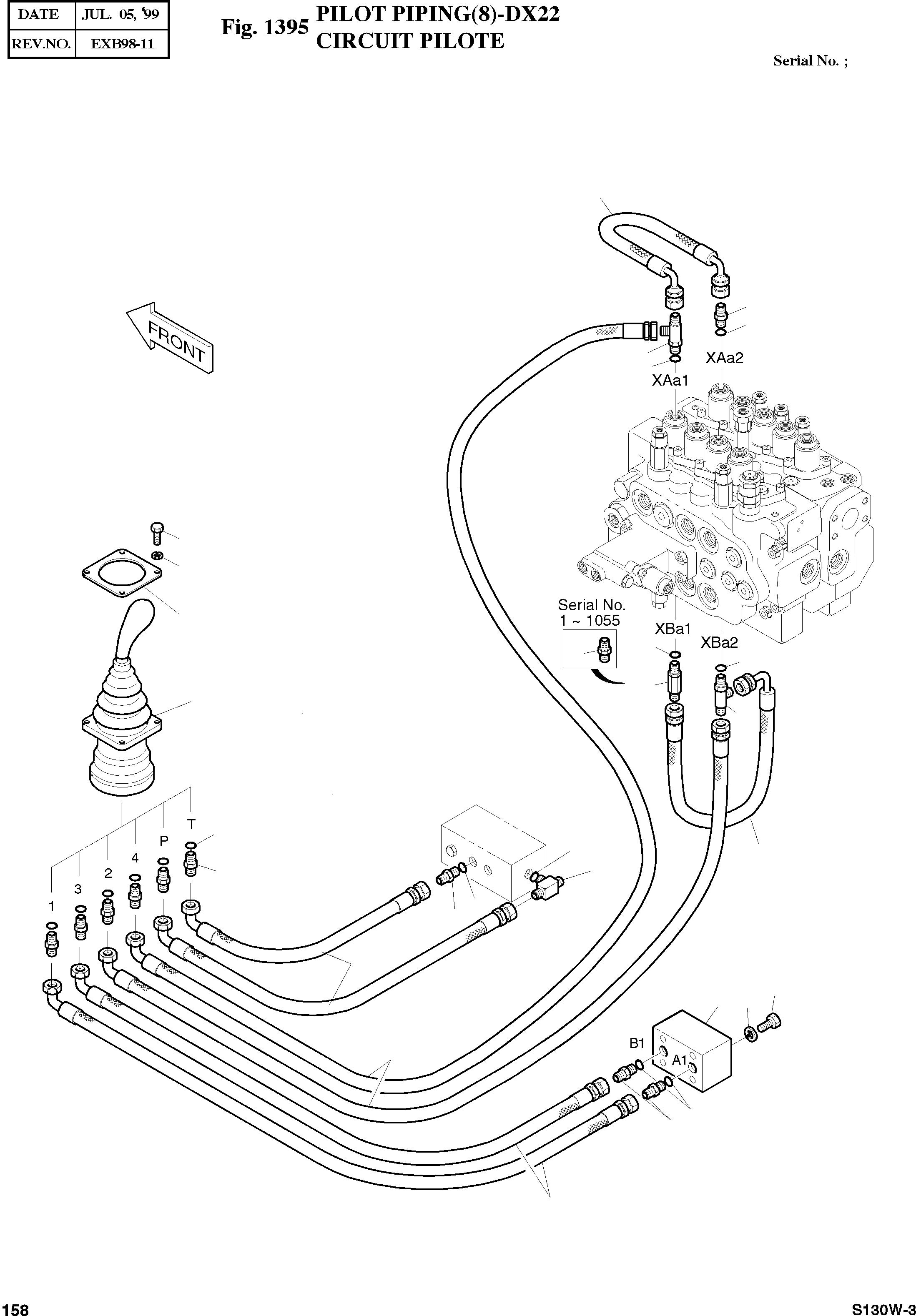 | DATE | JUL. 05, '99 |
|---|---|
| REV.NO. | EXB98-11 |

Fig. 1395 PILOT PIPING(8)-DX22
CIRCUIT PILOTE

Serial No. ;

FRONT

XAa2
XAa1

Serial No.
1 ~ 1055

XBa1
XBa2

T
P
4
2
3
1

B1
A1

158

S130W-3