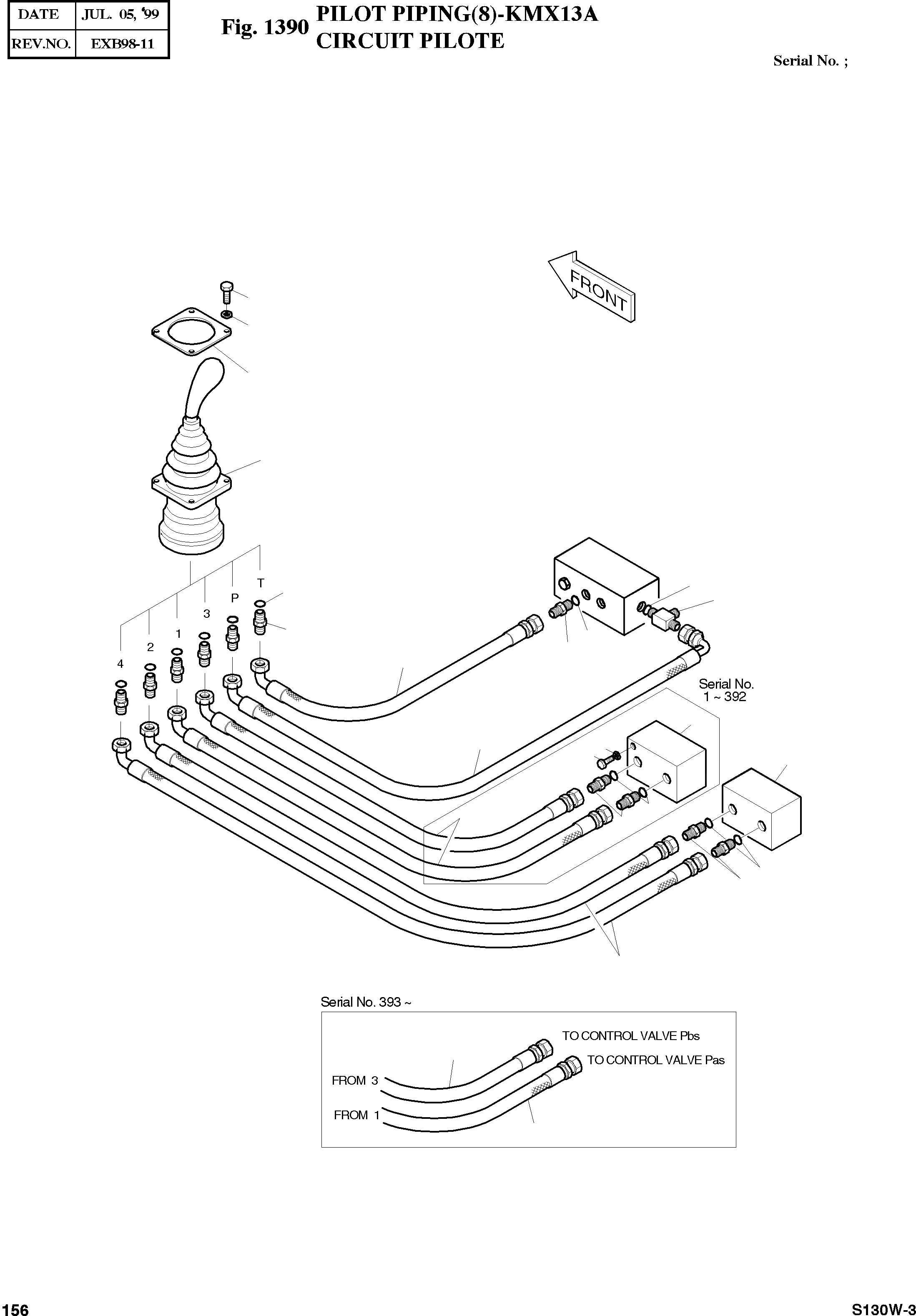 | DATE | JUL. 05, '99 |
|---|---|
| REV.NO. | EXB98-11 |

Fig. 1390 PILOT PIPING(8)-KMX13A
CIRCUIT PILOTE

Serial No. ;

FRONT

T
P
3
1
2
4

Serial No.
1 ~ 392

Serial No. 393 ~

TO CONTROL VALVE Pbs
TO CONTROL VALVE Pas
FROM 3
FROM 1

156

S130W-3